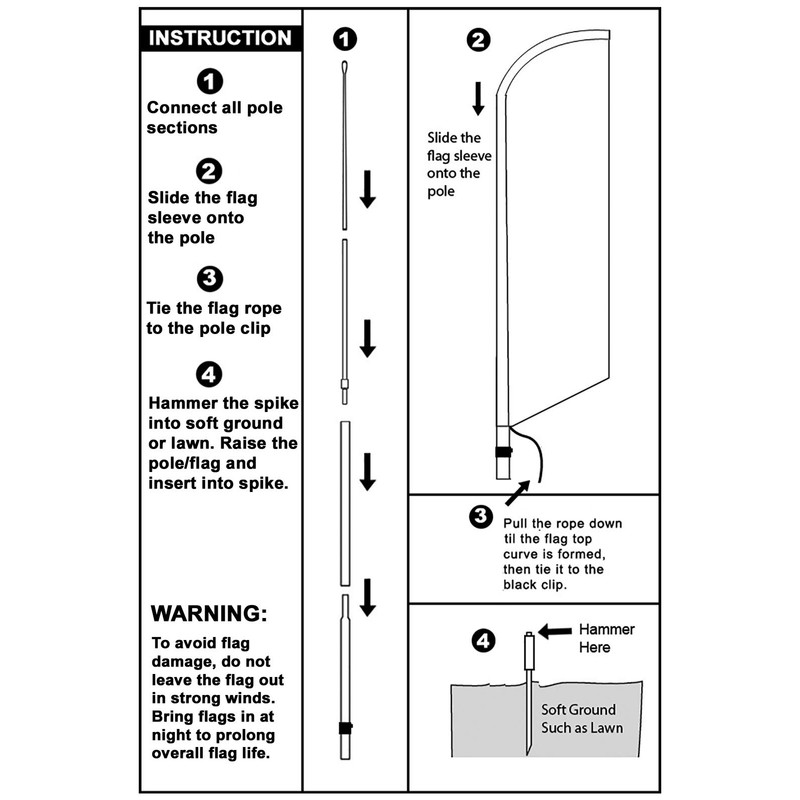 INSTRUCTION

1
Connect all pole sections

2
Slide the flag sleeve onto the pole

3
Tie the flag rope to the pole clip

4
Hammer the spike into soft ground or lawn. Raise the pole/flag and insert into spike.

WARNING:

To avoid flag damage, do not leave the flag out in strong winds. Bring flags in at night to prolong overall flag life.

1

2

Slide the flag sleeve onto the pole

3 Pull the rope down til the flag top curve is formed, then tie it to the black clip.

4

Hammer Here

Soft Ground Such as Lawn