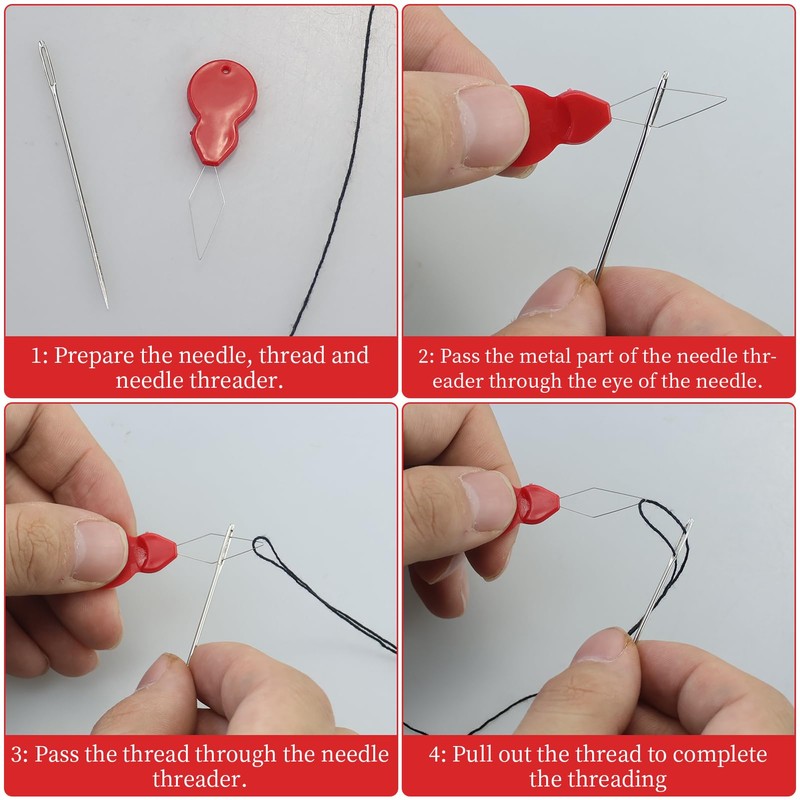 1: Prepare the needle, thread and needle threader.

2: Pass the metal part of the needle threader through the eye of the needle.

3: Pass the thread through the needle threader.

4: Pull out the thread to complete the threading