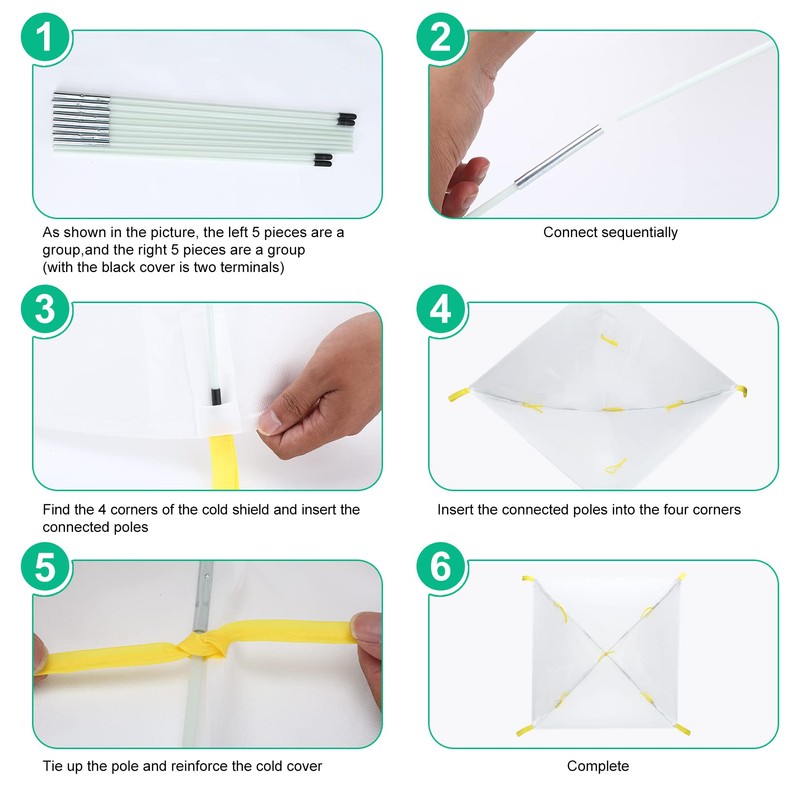 1

As shown in the picture, the left 5 pieces are a group,and the right 5 pieces are a group (with the black cover is two terminals)

2

Connect sequentially

3

Find the 4 corners of the cold shield and insert the connected poles

4

Insert the connected poles into the four corners

5

Tie up the pole and reinforce the cold cover

6

Complete