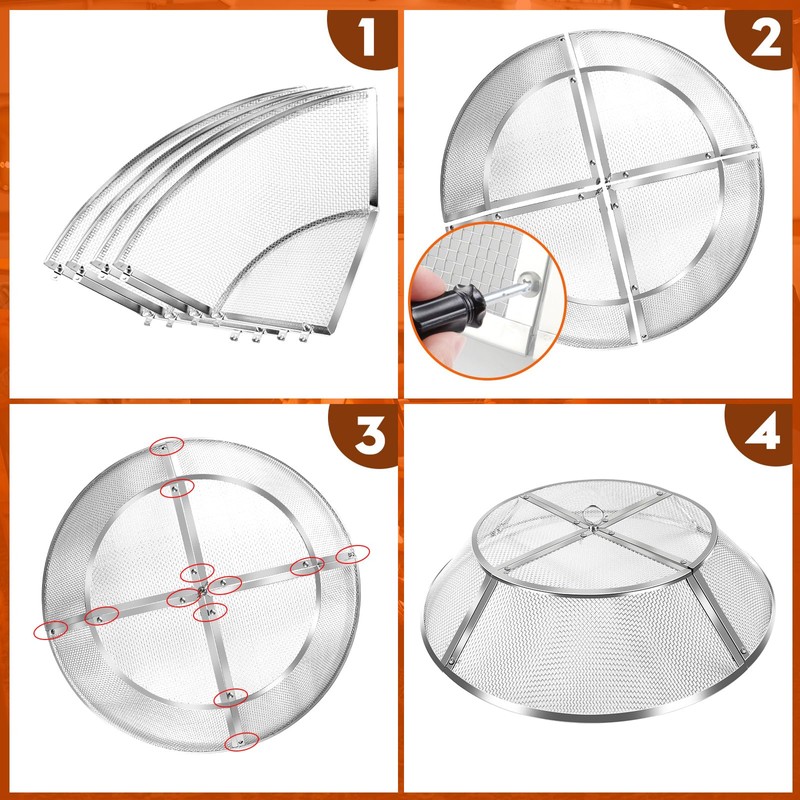 1

2

3

4