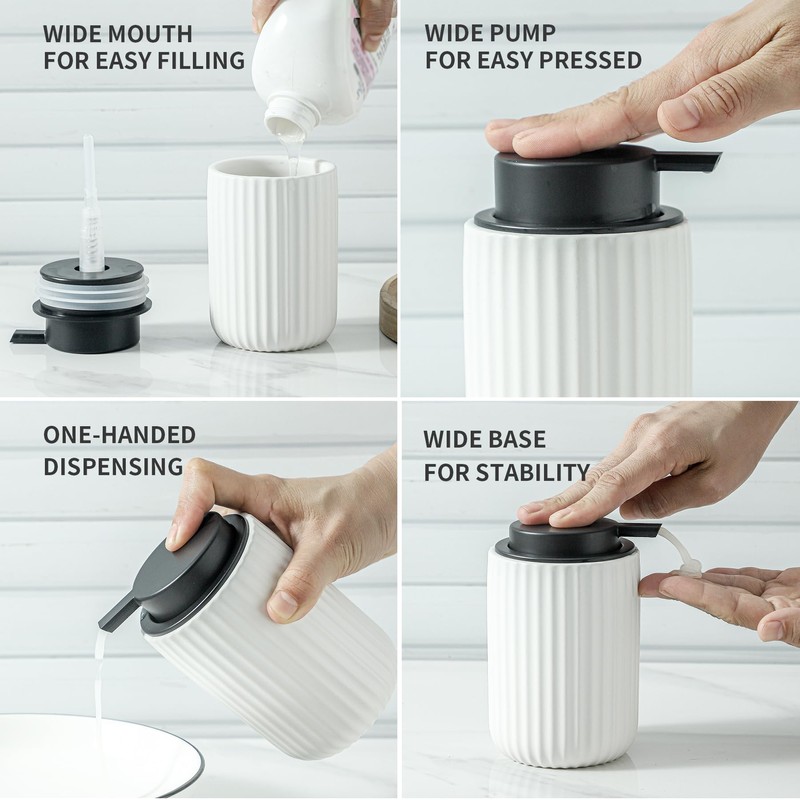 WIDE MOUTH
FOR EASY FILLING

WIDE PUMP
FOR EASY PRESSED

ONE-HANDED
DISPENSING

WIDE BASE
FOR STABILITY