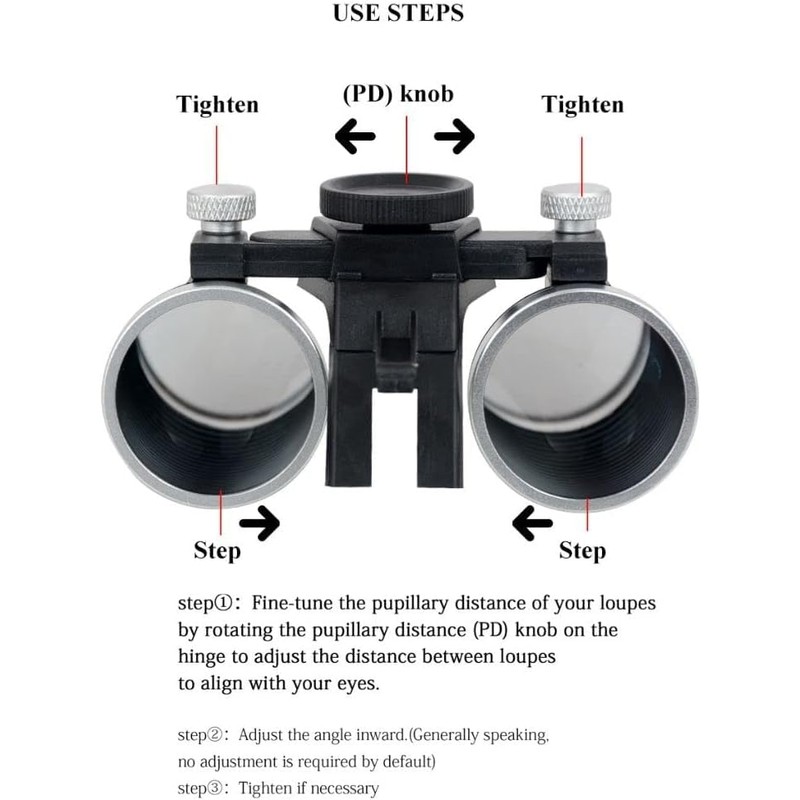 USE STEPS

Tighten

(PD) knob

Tighten

Step

Step

step①: Fine-tune the pupillary distance of your loupes by rotating the pupillary distance (PD) knob on the hinge to adjust the distance between loupes to align with your eyes.

step②: Adjust the angle inward.(Generally speaking, no adjustment is required by default)

step③: Tighten if necessary