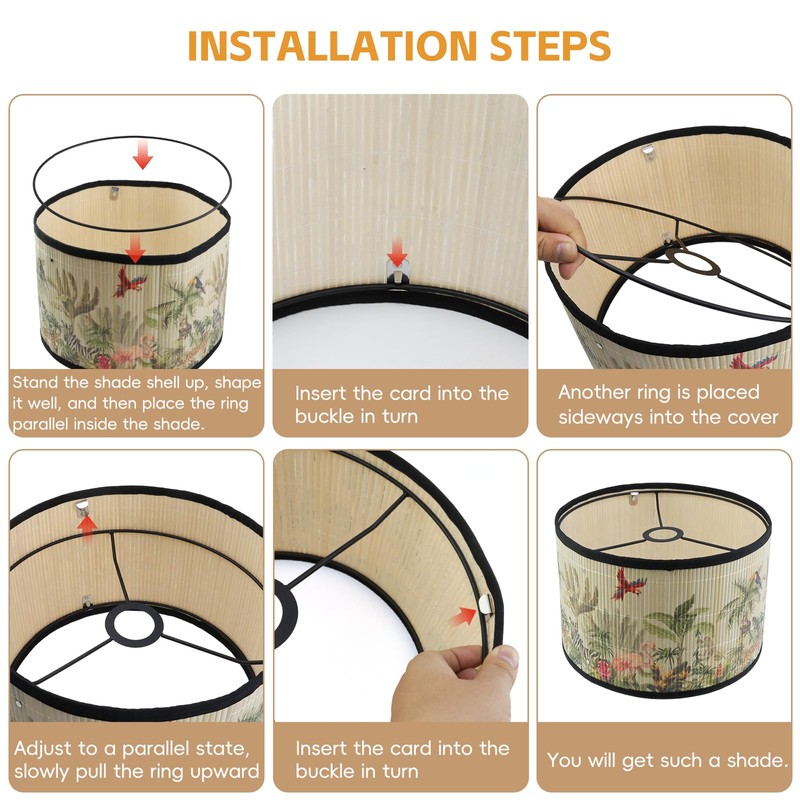 INSTALLATION STEPS

Stand the shade shell up, shape it well, and then place the ring parallel inside the shade.

Insert the card into the buckle in turn

Another ring is placed sideways into the cover

Adjust to a parallel state, slowly pull the ring upward

Insert the card into the buckle in turn

You will get such a shade.