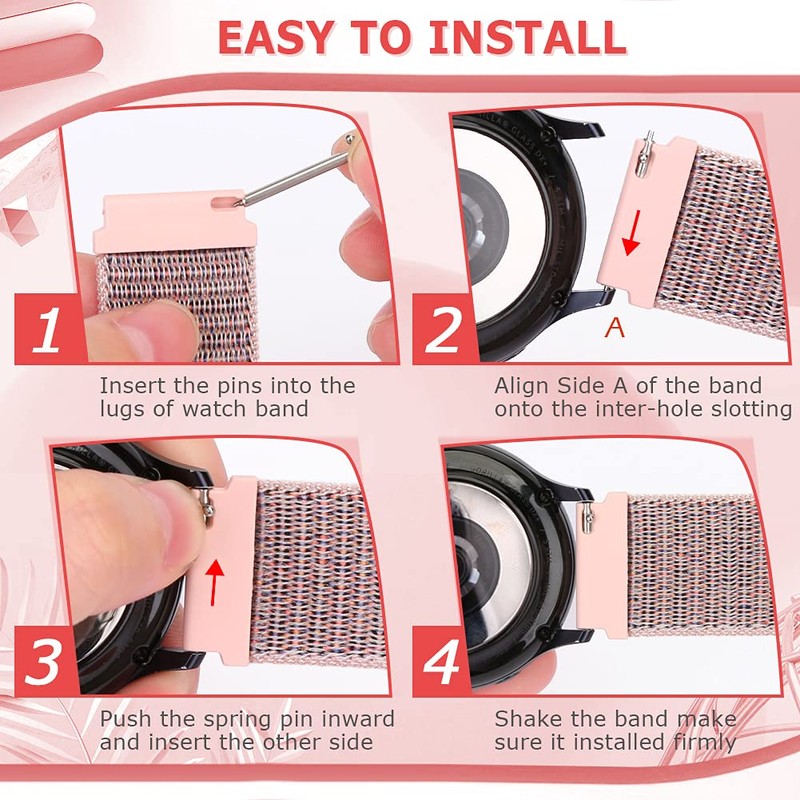 EASY TO INSTALL

1

Insert the pins into the lugs of watch band

2

A

Align Side A of the band onto the inter-hole slotting

3

Push the spring pin inward and insert the other side

4

Shake the band make sure it installed firmly