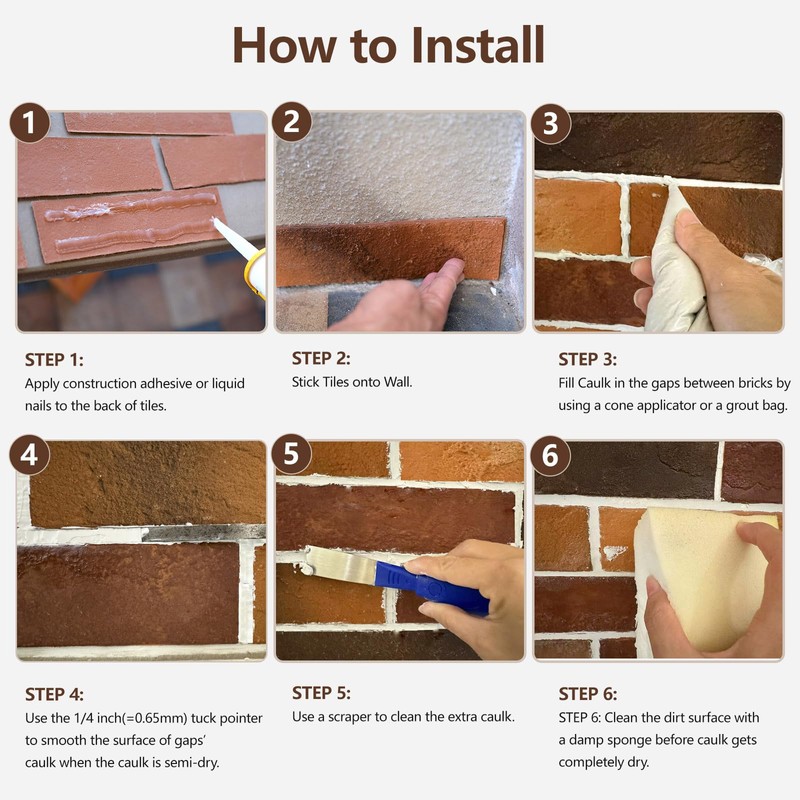 How to Install

1

2

3

STEP 1:
Apply construction adhesive or liquid nails to the back of tiles.

STEP 2:
Stick Tiles onto Wall.

STEP 3:
Fill Caulk in the gaps between bricks by using a cone applicator or a grout bag.

4

5

6

STEP 4:
Use the 1/4 inch(=0.65mm) tuck pointer to smooth the surface of gaps' caulk when the caulk is semi-dry.

STEP 5:
Use a scraper to clean the extra caulk.

STEP 6:
STEP 6: Clean the dirt surface with a damp sponge before caulk gets completely dry.