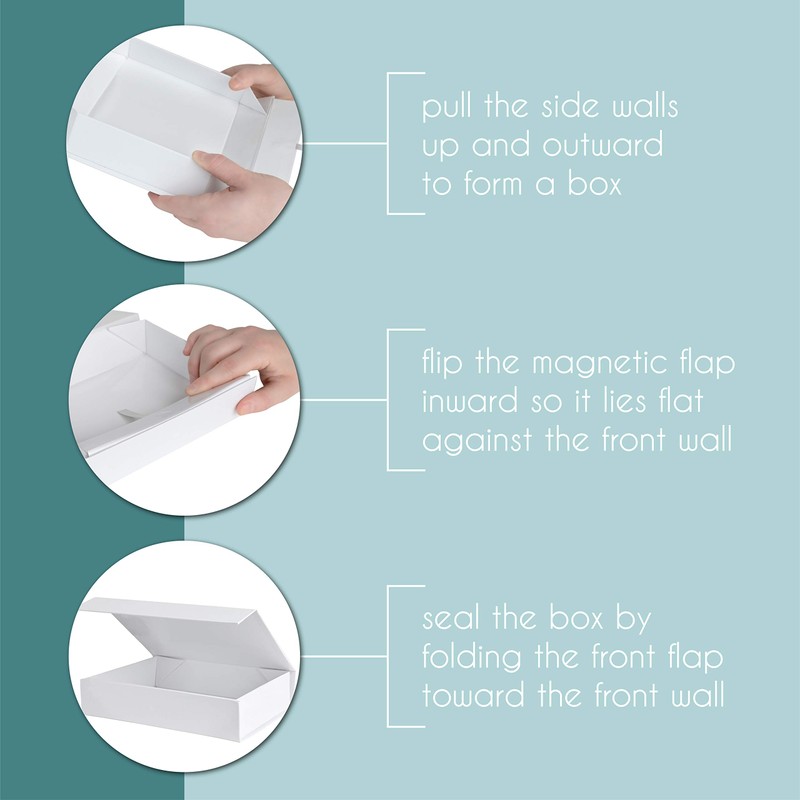 pull the side walls up and outward to form a box

flip the magnetic flap inward so it lies flat against the front wall

seal the box by folding the front flap toward the front wall