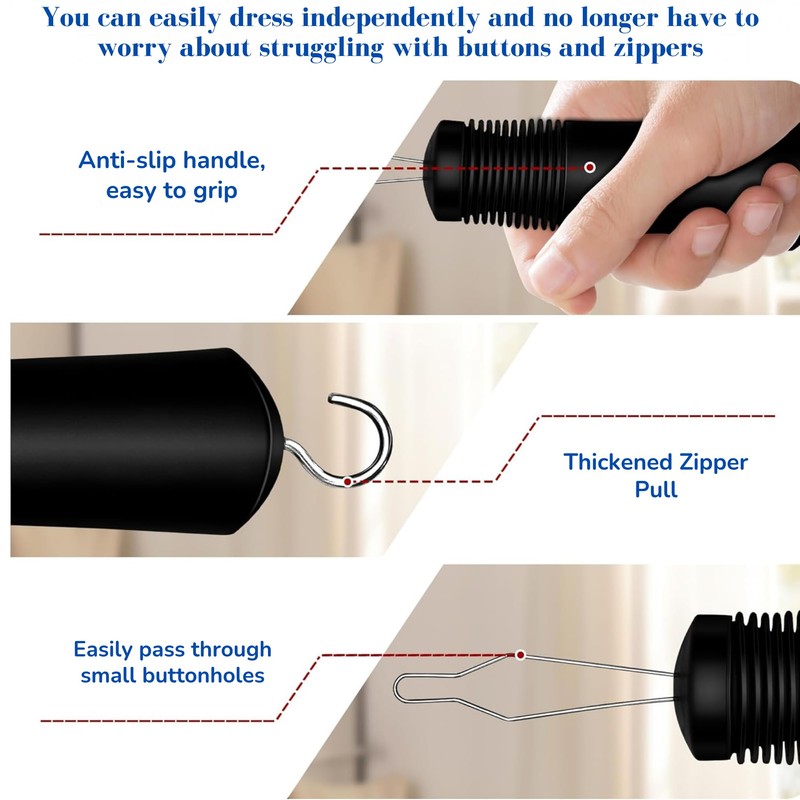 You can easily dress independently and no longer have to worry about struggling with buttons and zippers

Anti-slip handle, easy to grip

Thickened Zipper Pull

Easily pass through small buttonholes