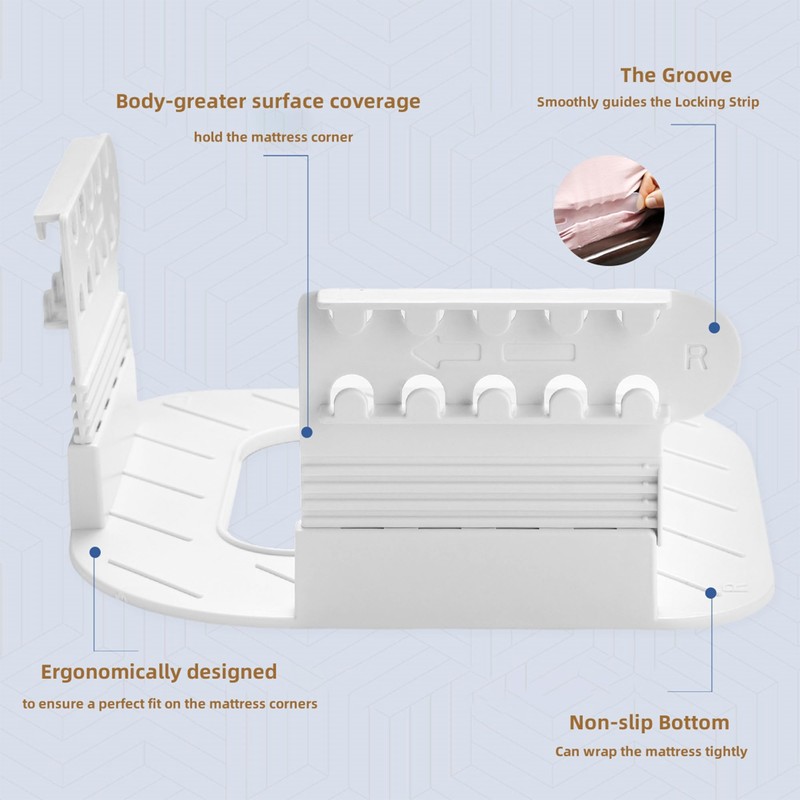 Body-greater surface coverage

hold the mattress corner

The Groove

Smoothly guides the Locking Strip

R

Ergonomically designed

to ensure a perfect fit on the mattress corners

Non-slip Bottom

Can wrap the mattress tightly