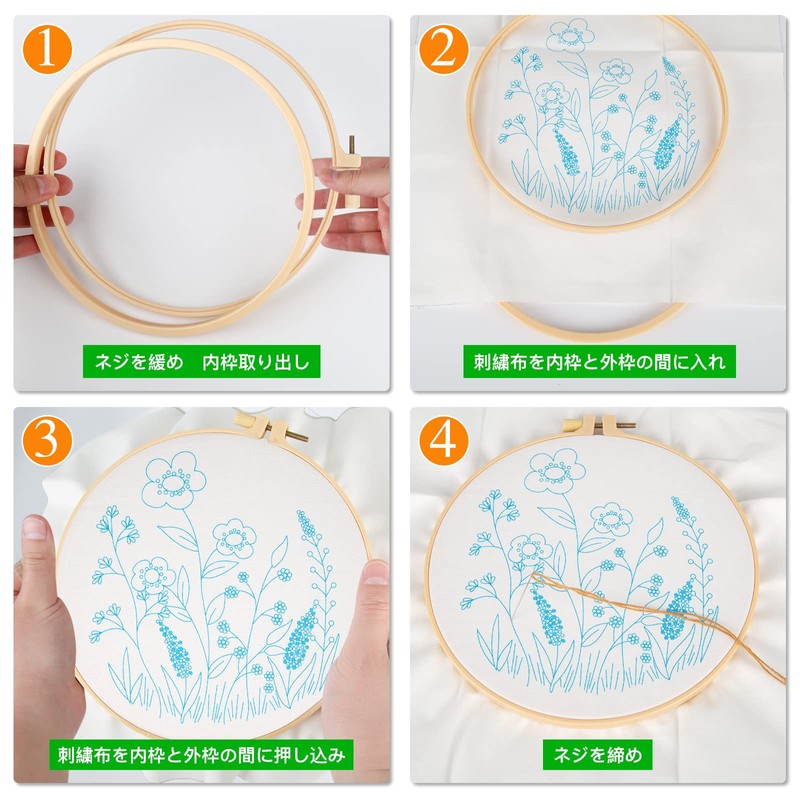 1
ネジを緩め　内枠取り出し

2
刺繍布を内枠と外枠の間に入れ

3
刺繍布を内枠と外枠の間に押し込み

4
ネジを締め