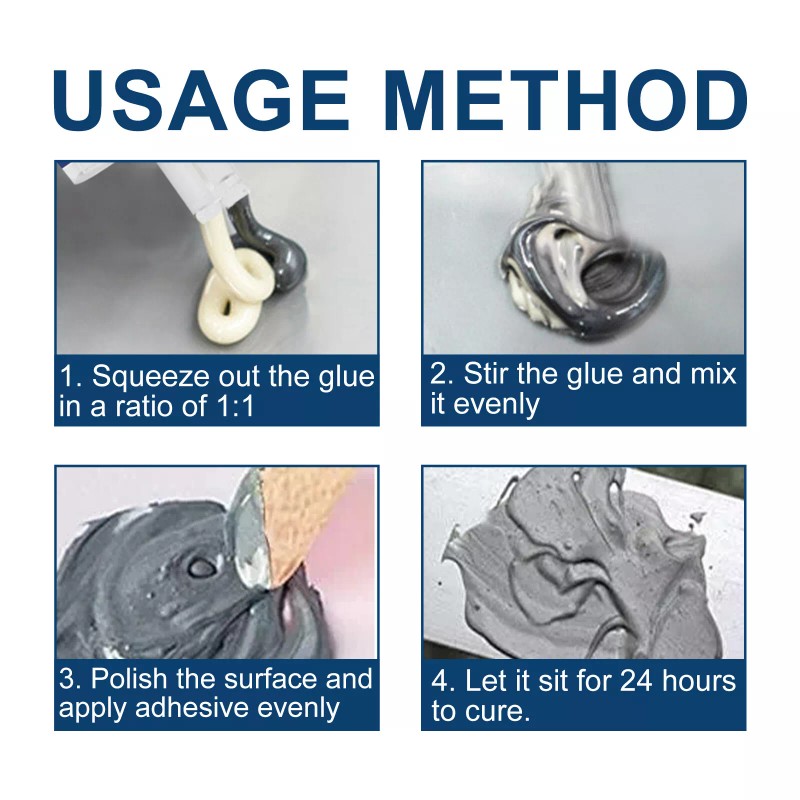 USAGE METHOD

1. Squeeze out the glue in a ratio of 1:1

2. Stir the glue and mix it evenly

3. Polish the surface and apply adhesive evenly

4. Let it sit for 24 hours to cure.