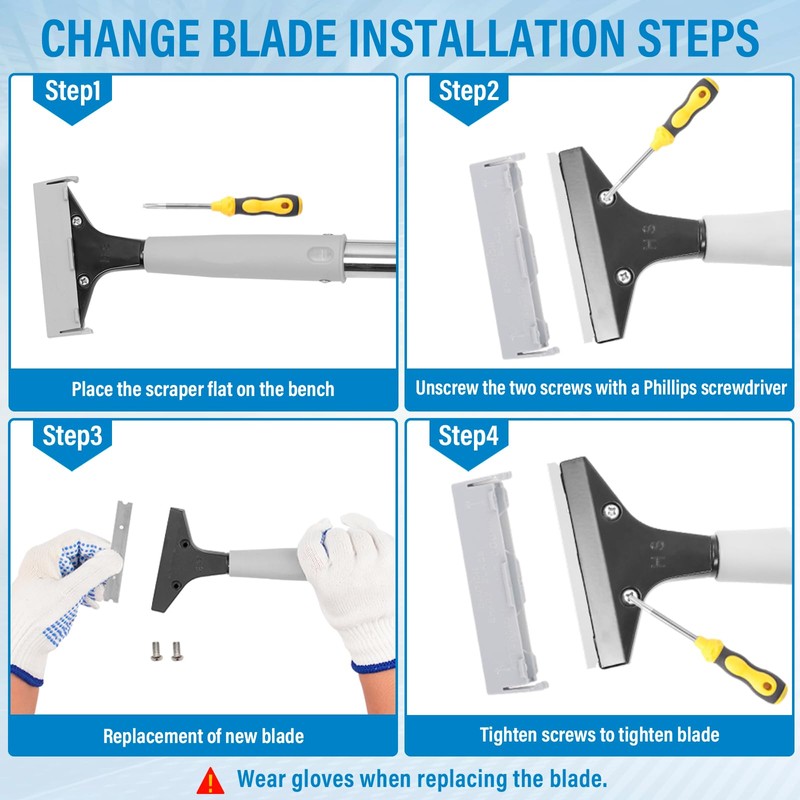 CHANGE BLADE INSTALLATION STEPS

Step1

Place the scraper flat on the bench

Step2

HS

Unscrew the two screws with a Phillips screwdriver

Step3

Replacement of new blade

Step4

HS

Tighten screws to tighten blade

Wear gloves when replacing the blade.