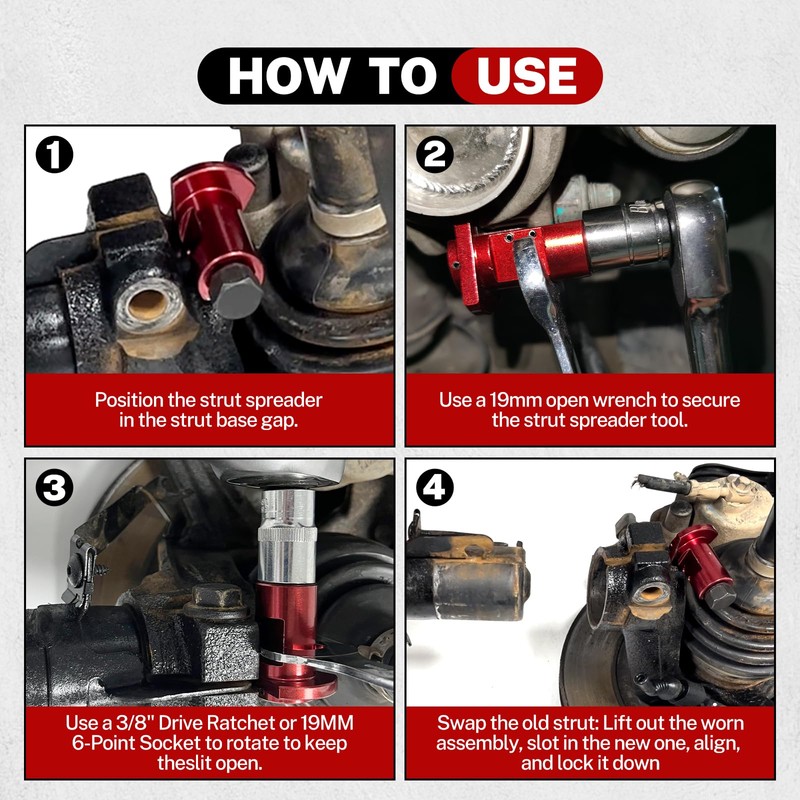 HOW TO USE

1

Position the strut spreader in the strut base gap.

2

Use a 19mm open wrench to secure the strut spreader tool.

3

Use a 3/8" Drive Ratchet or 19MM 6-Point Socket to rotate to keep theslit open.

4

Swap the old strut: Lift out the worn assembly, slot in the new one, align, and lock it down