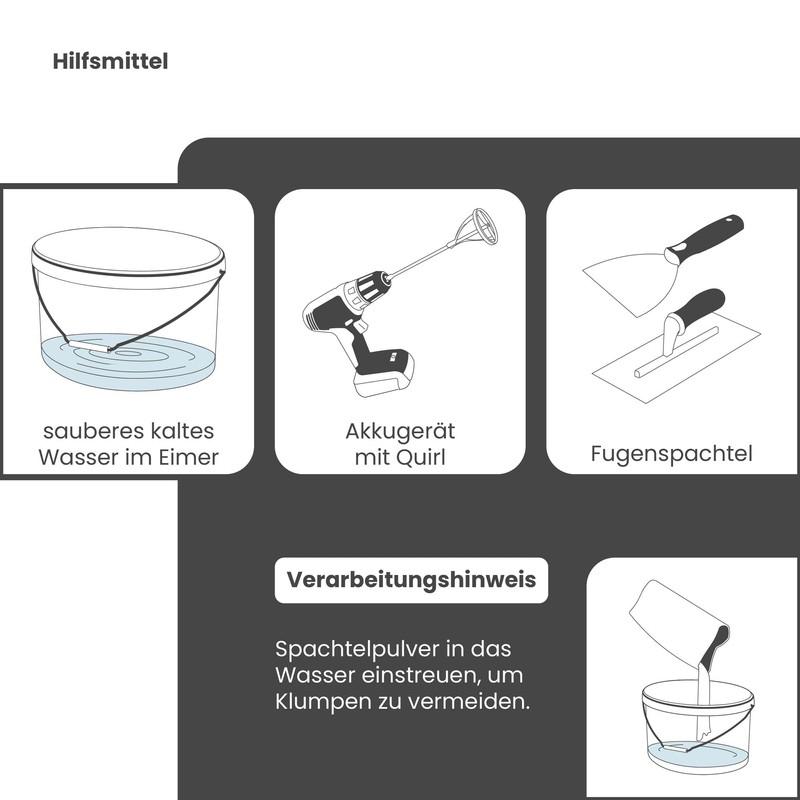 Hilfsmittel

sauberes kaltes Wasser im Eimer

Akkugerät mit Quirl

Fugenspachtel

Verarbeitungshinweis

Spachtelpulver in das Wasser einstreuen, um Klumpen zu vermeiden.