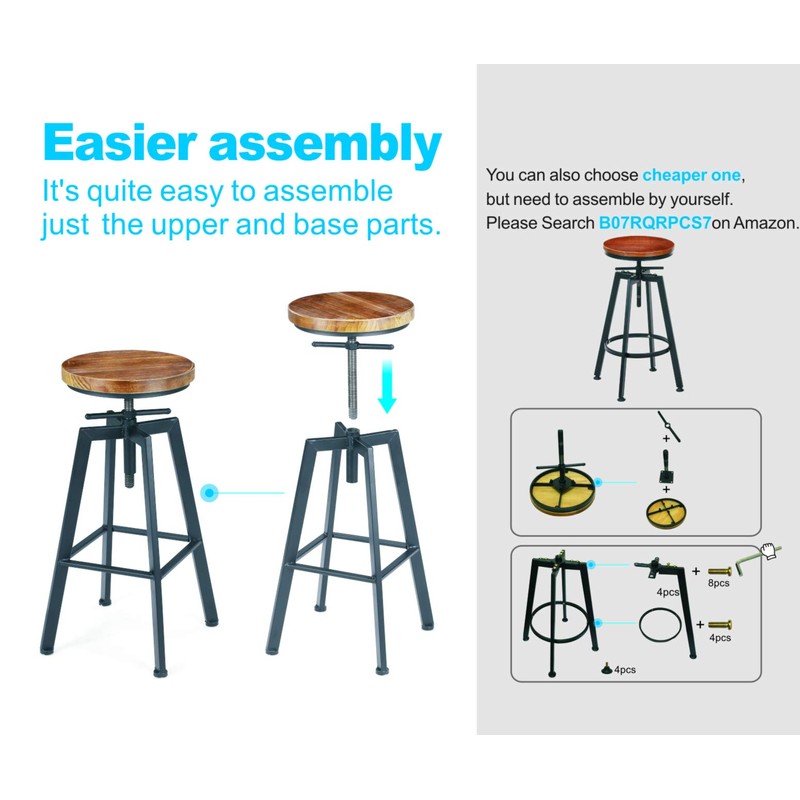 Easier assembly

It's quite easy to assemble just the upper and base parts.

You can also choose cheaper one, but need to assemble by yourself. Please Search B07RQRPCS7on Amazon.

+

+

4pcs

+

8pcs

+

4pcs

4pcs