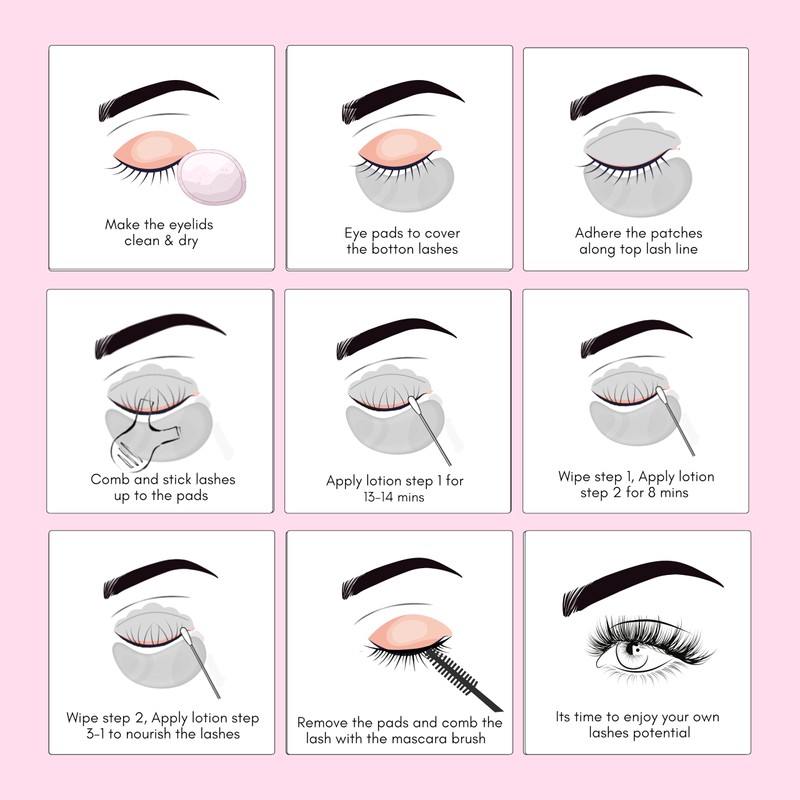 Make the eyelids clean & dry

Eye pads to cover the botton lashes

Adhere the patches along top lash line

Comb and stick lashes up to the pads

Apply lotion step 1 for 13-14 mins

Wipe step 1, Apply lotion step 2 for 8 mins

Wipe step 2, Apply lotion step 3-1 to nourish the lashes

Remove the pads and comb the lash with the mascara brush

Its time to enjoy your own lashes potential