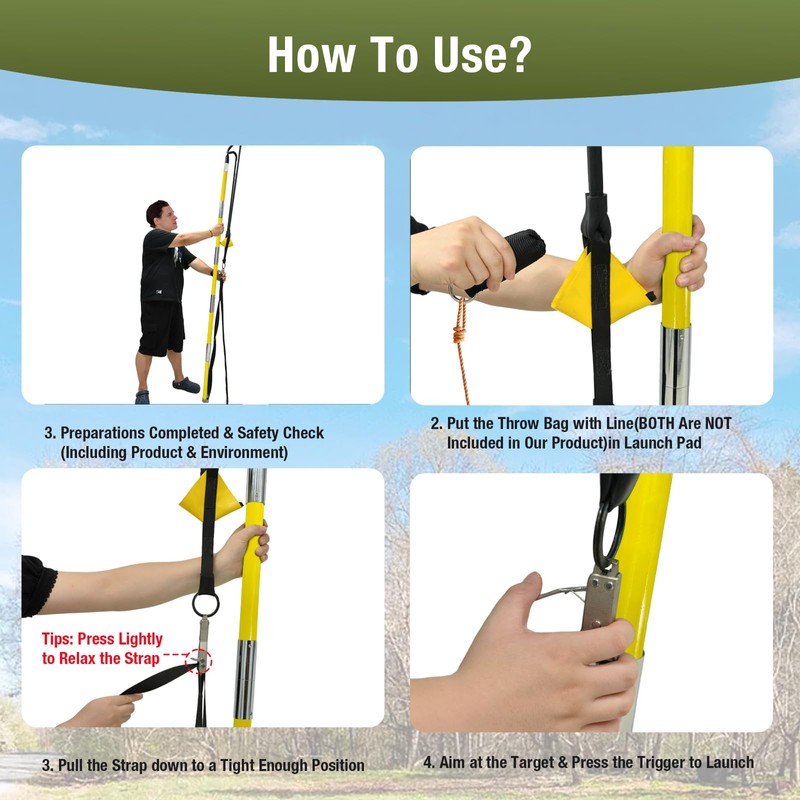 How To Use?

3. Preparations Completed & Safety Check (Including Product & Environment)

2. Put the Throw Bag with Line(BOTH Are NOT Included in Our Product)in Launch Pad

Tips: Press Lightly to Relax the Strap

3. Pull the Strap down to a Tight Enough Position

4. Aim at the Target & Press the Trigger to Launch