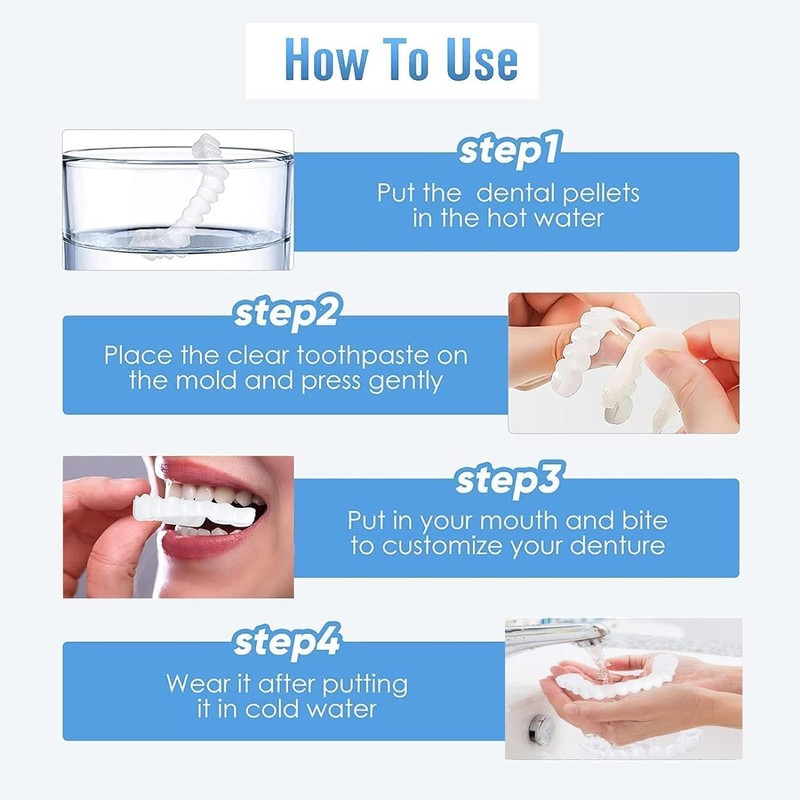 How To Use

step1
Put the dental pellets in the hot water

step2
Place the clear toothpaste on the mold and press gently

step3
Put in your mouth and bite to customize your denture

step4
Wear it after putting it in cold water