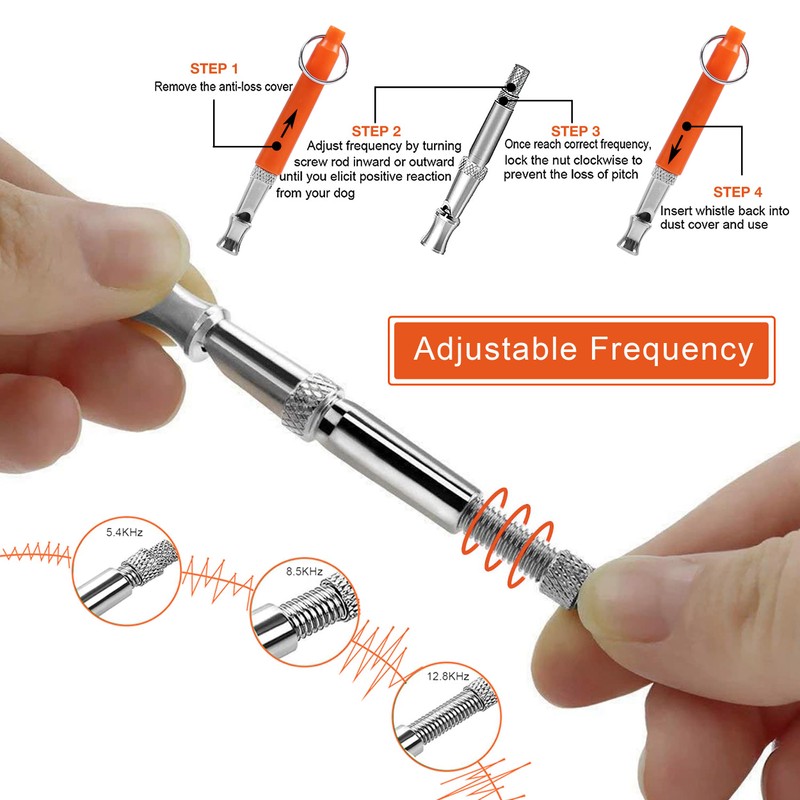 STEP 1
Remove the anti-loss cover

STEP 2
Adjust frequency by turning screw rod inward or outward until you elicit positive reaction from your dog

STEP 3
Once reach correct frequency, lock the nut clockwise to prevent the loss of pitch

STEP 4
Insert whistle back into dust cover and use

Adjustable Frequency

5.4KHz

8.5KHz

12.8KHz