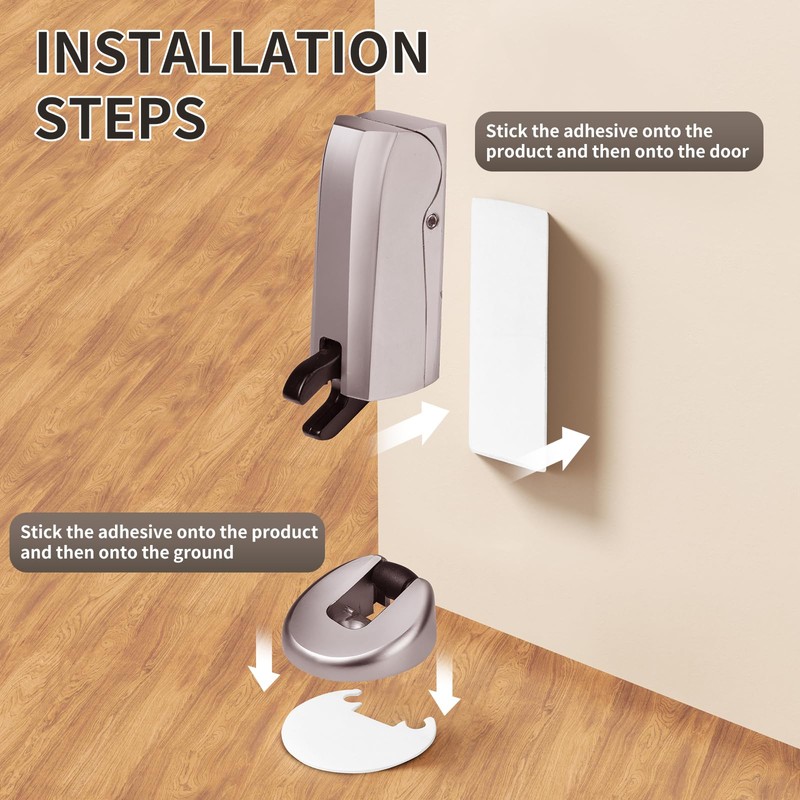 INSTALLATION STEPS

Stick the adhesive onto the product and then onto the door

Stick the adhesive onto the product and then onto the ground