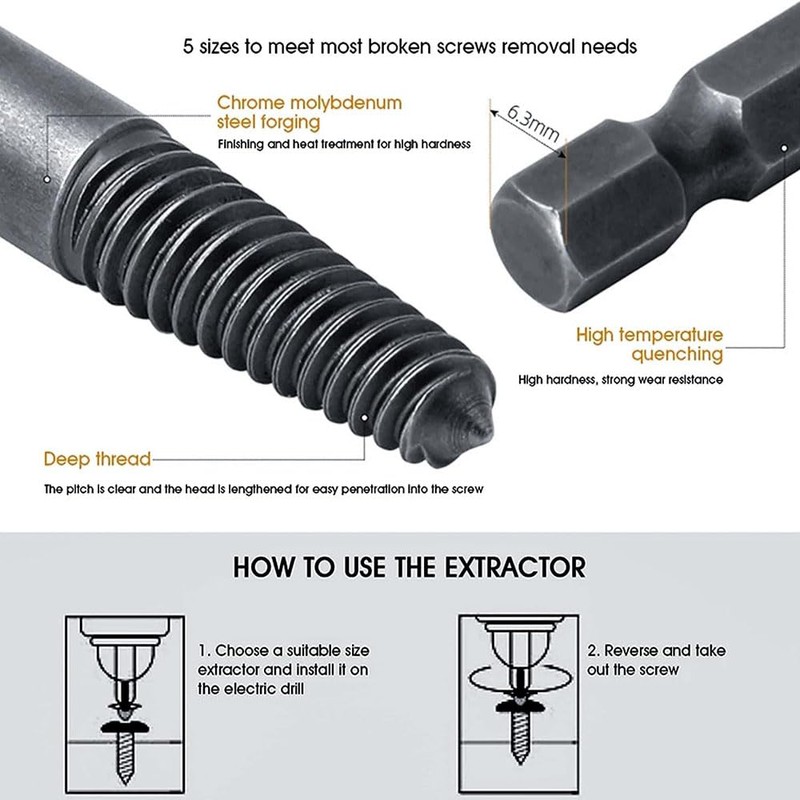 5 sizes to meet most broken screws removal needs

Chrome molybdenum steel forging

Finishing and heat treatment for high hardness

6.3mm

High temperature quenching

High hardness, strong wear resistance

Deep thread

The pitch is clear and the head is lengthened for easy penetration into the screw

HOW TO USE THE EXTRACTOR

1. Choose a suitable size extractor and install it on the electric drill

2. Reverse and take out the screw