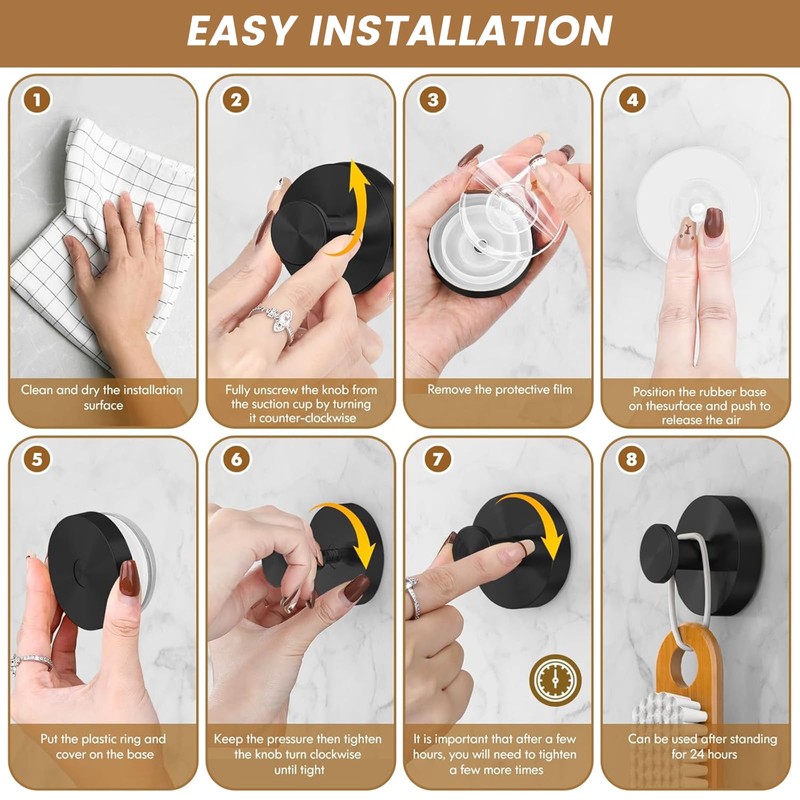 EASY INSTALLATION

1
Clean and dry the installation surface

2
Fully unscrew the knob from the suction cup by turning it counter-clockwise

3
Remove the protective film

4
Position the rubber base on thesurface and push to release the air

5
Put the plastic ring and cover on the base

6
Keep the pressure then tighten the knob turn clockwise until tight

7
It is important that after a few hours, you will need to tighten a few more times

8
Can be used after standing for 24 hours