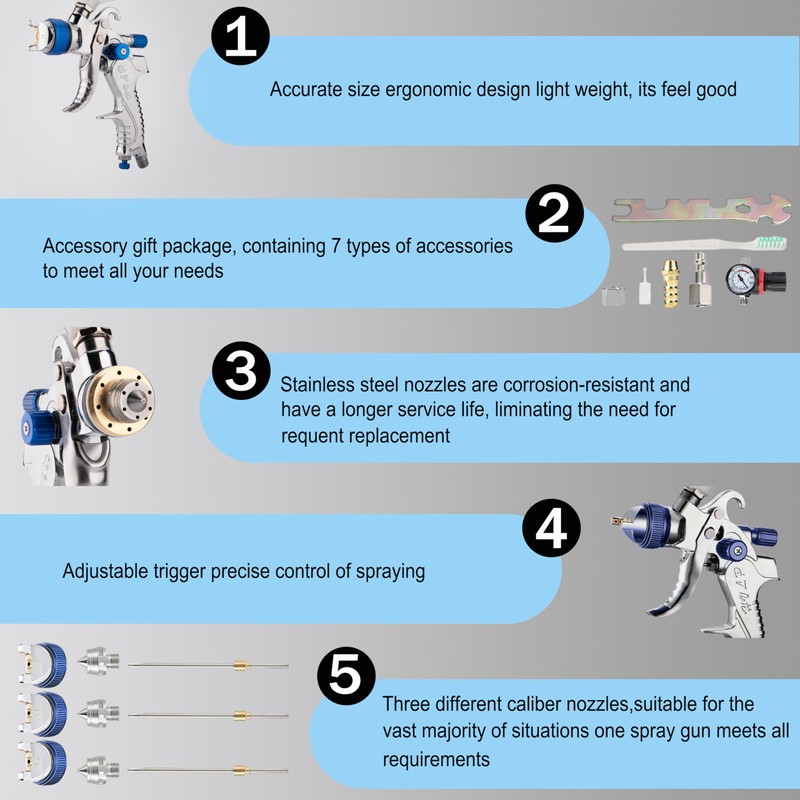 1

Accurate size ergonomic design light weight, its feel good

2

Accessory gift package, containing 7 types of accessories to meet all your needs

3

Stainless steel nozzles are corrosion-resistant and have a longer service life, liminating the need for requent replacement

4

Adjustable trigger precise control of spraying

5

Three different caliber nozzles,suitable for the vast majority of situations one spray gun meets all requirements