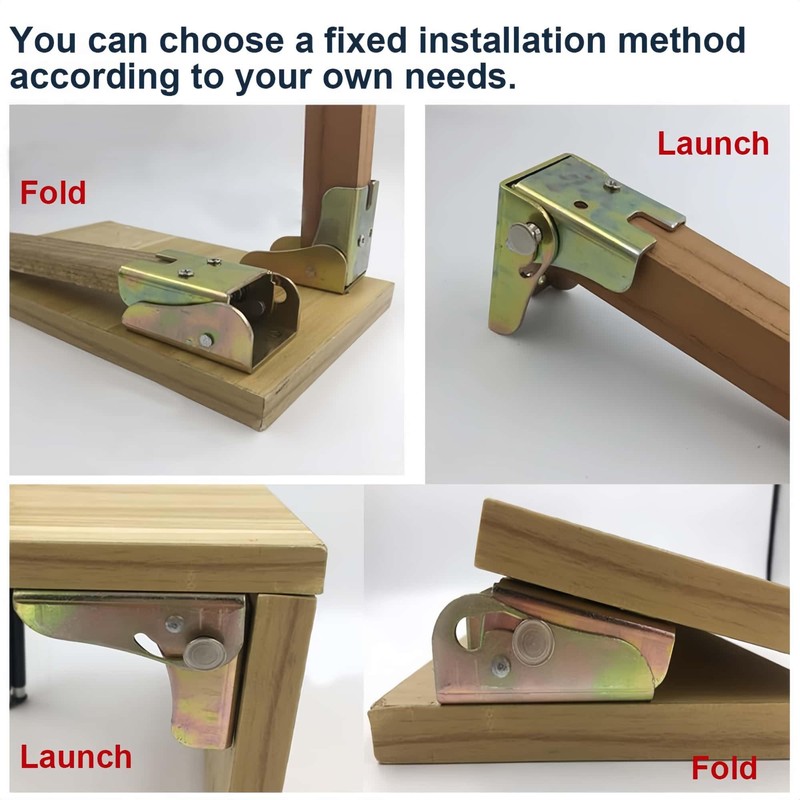 You can choose a fixed installation method according to your own needs.

Fold

Launch

Launch

Fold