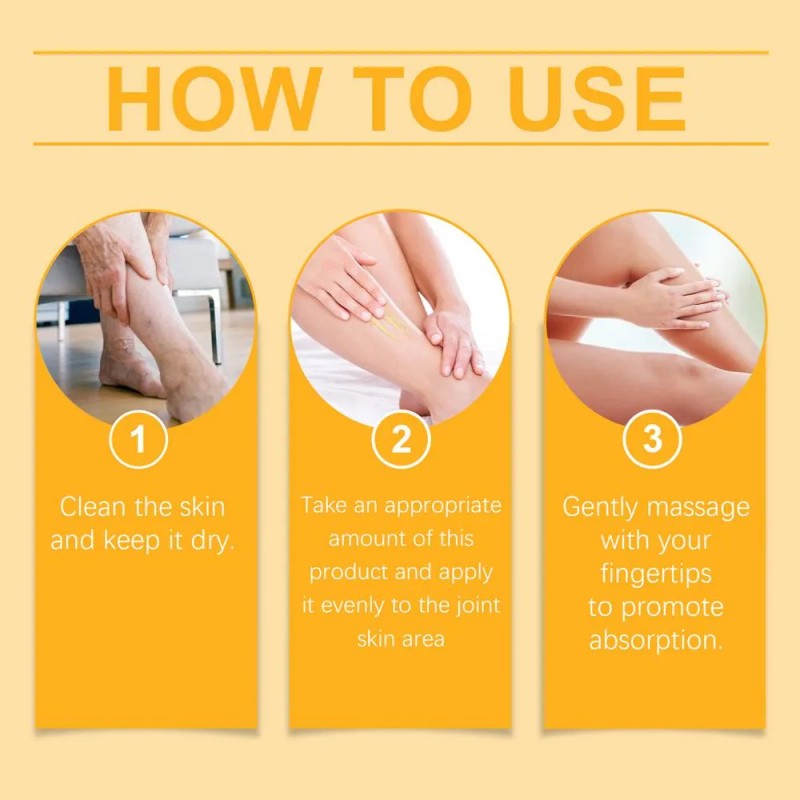 HOW TO USE

1

Clean the skin and keep it dry.

2

Take an appropriate amount of this product and apply it evenly to the joint skin area

3

Gently massage with your fingertips to promote absorption.