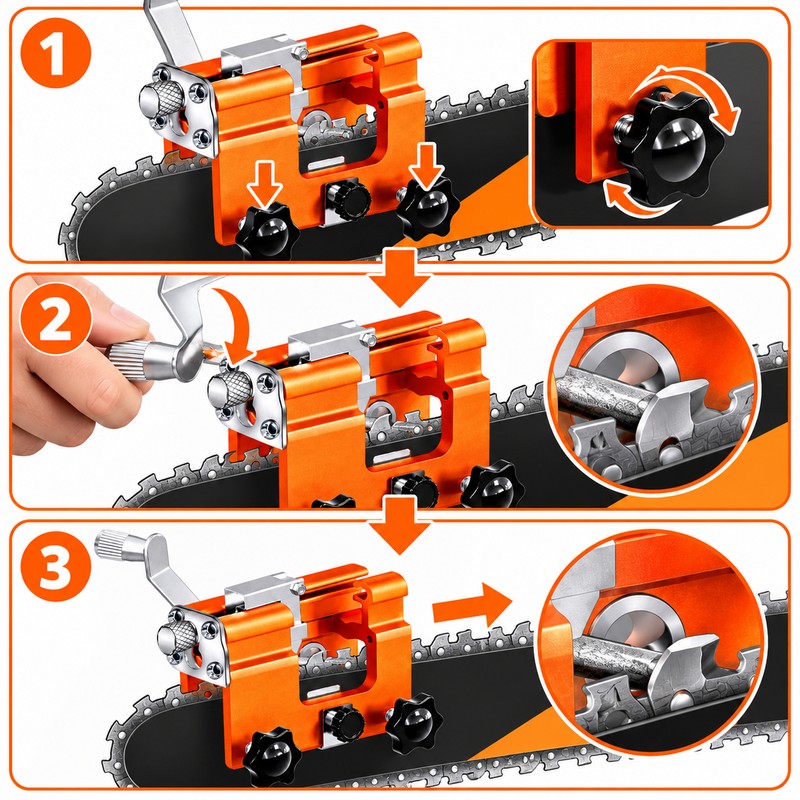 1

2

3