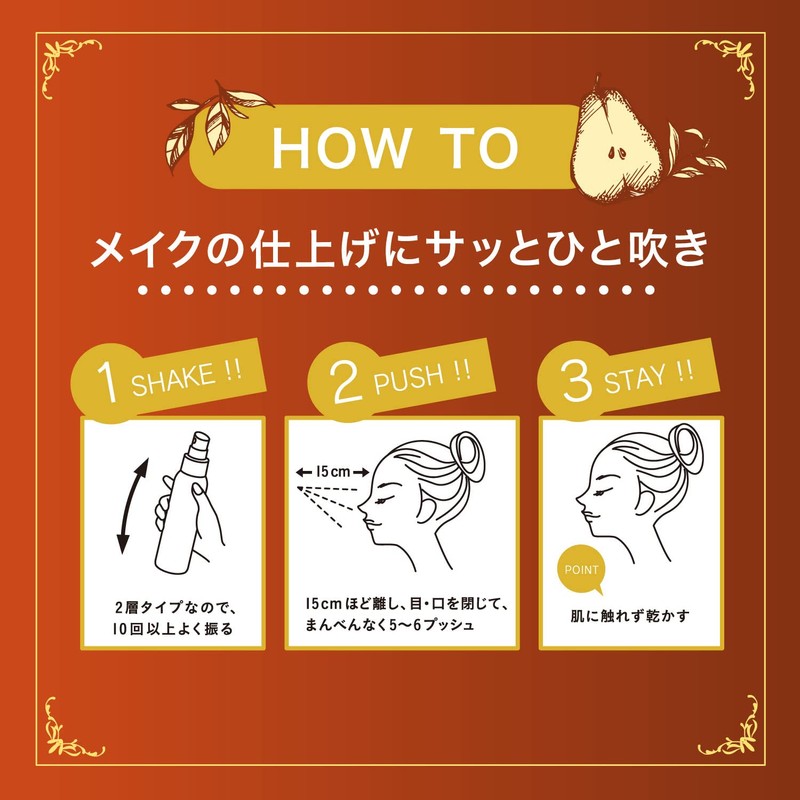 HOW TO

メイクの仕上げにサッとひと吹き

1 SHAKE !!

2層タイプなので、10回以上よく振る

2 PUSH !!

15cm

15cmほど離し、目・口を閉じて、まんべんなく5〜6プッシュ

3 STAY !!

POINT

肌に触れず乾かす