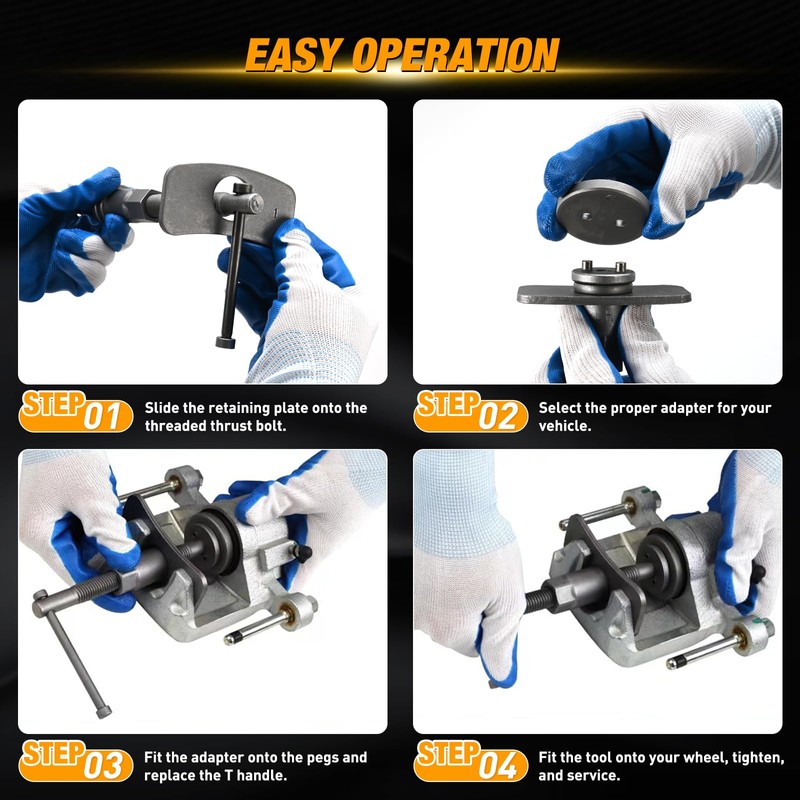 EASY OPERATION

1

STEP 01 Slide the retaining plate onto the threaded thrust bolt.

STEP 02 Select the proper adapter for your vehicle.

STEP 03 Fit the adapter onto the pegs and replace the T handle.

STEP 04 Fit the tool onto your wheel, tighten, and service.