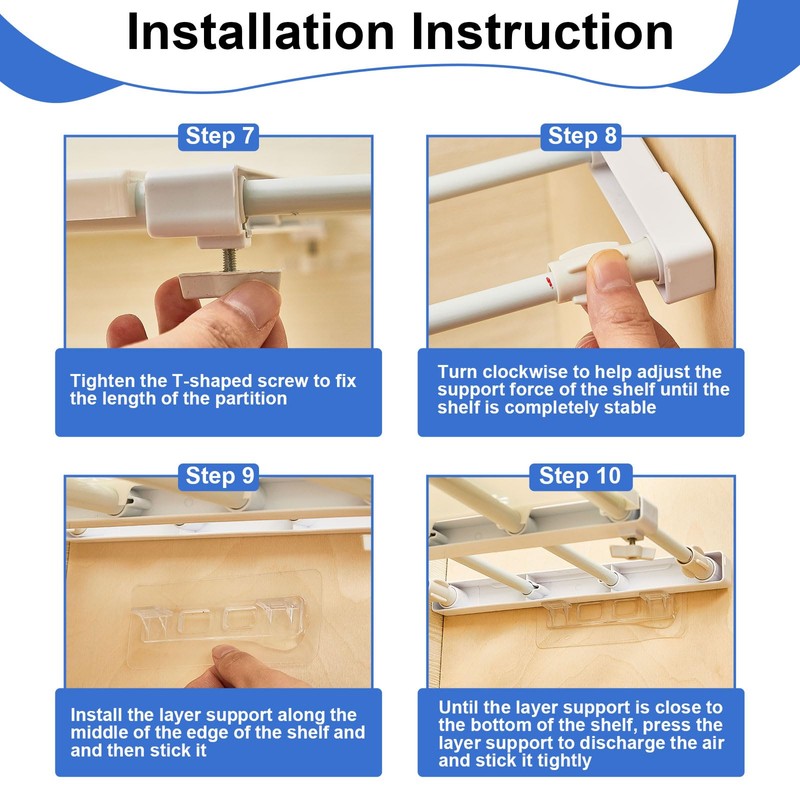 Installation Instruction

Step 7

Tighten the T-shaped screw to fix the length of the partition

Step 8

Turn clockwise to help adjust the support force of the shelf until the shelf is completely stable

Step 9

Install the layer support along the middle of the edge of the shelf and and then stick it

Step 10

Until the layer support is close to the bottom of the shelf, press the layer support to discharge the air and stick it tightly