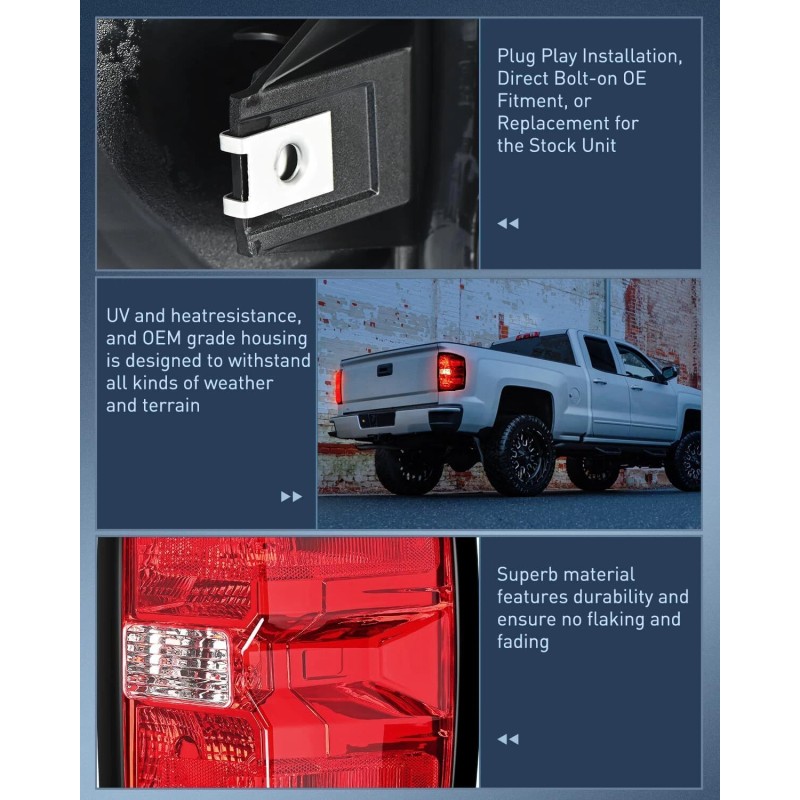 Plug Play Installation, Direct Bolt-on OE Fitment, or Replacement for the Stock Unit

UV and heatresistance, and OEM grade housing is designed to withstand all kinds of weather and terrain

Superb material features durability and ensure no flaking and fading