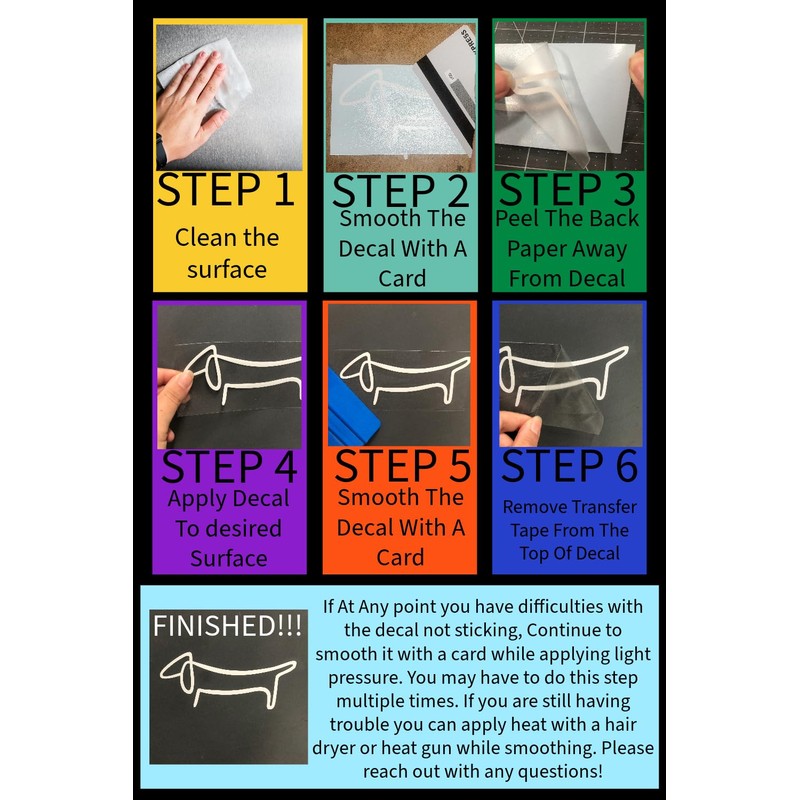 STEP 1
Clean the surface

STEP 2
Smooth The Decal With A Card

STEP 3
Peel The Back Paper Away From Decal

STEP 4
Apply Decal To desired Surface

STEP 5
Smooth The Decal With A Card

STEP 6
Remove Transfer Tape From The Top Of Decal

FINISHED!!!

If At Any point you have difficulties with the decal not sticking, Continue to smooth it with a card while applying light pressure. You may have to do this step multiple times. If you are still having trouble you can apply heat with a hair dryer or heat gun while smoothing. Please reach out with any questions!