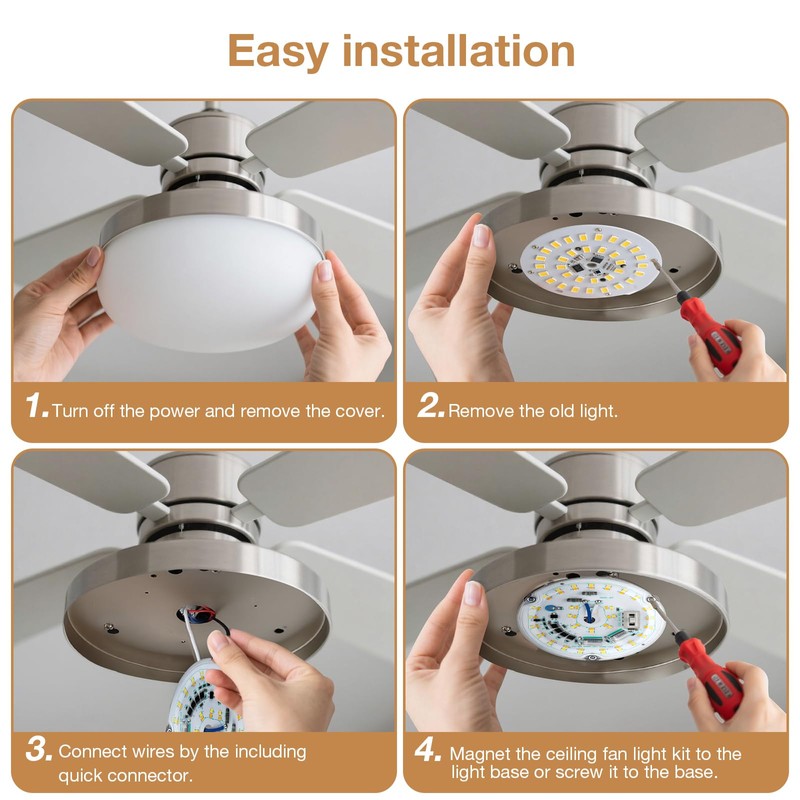 Easy installation

1. Turn off the power and remove the cover.

2. Remove the old light.

3. Connect wires by the including quick connector.

4. Magnet the ceiling fan light kit to the light base or screw it to the base.