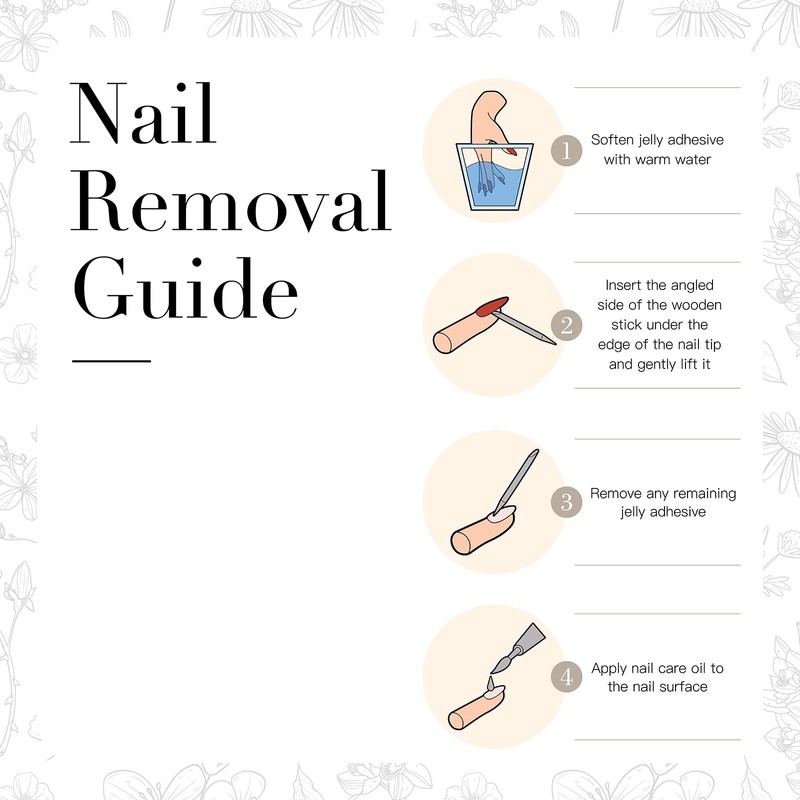 Nail Removal Guide

1 Soften jelly adhesive with warm water

2 Insert the angled side of the wooden stick under the edge of the nail tip and gently lift it

3 Remove any remaining jelly adhesive

4 Apply nail care oil to the nail surface