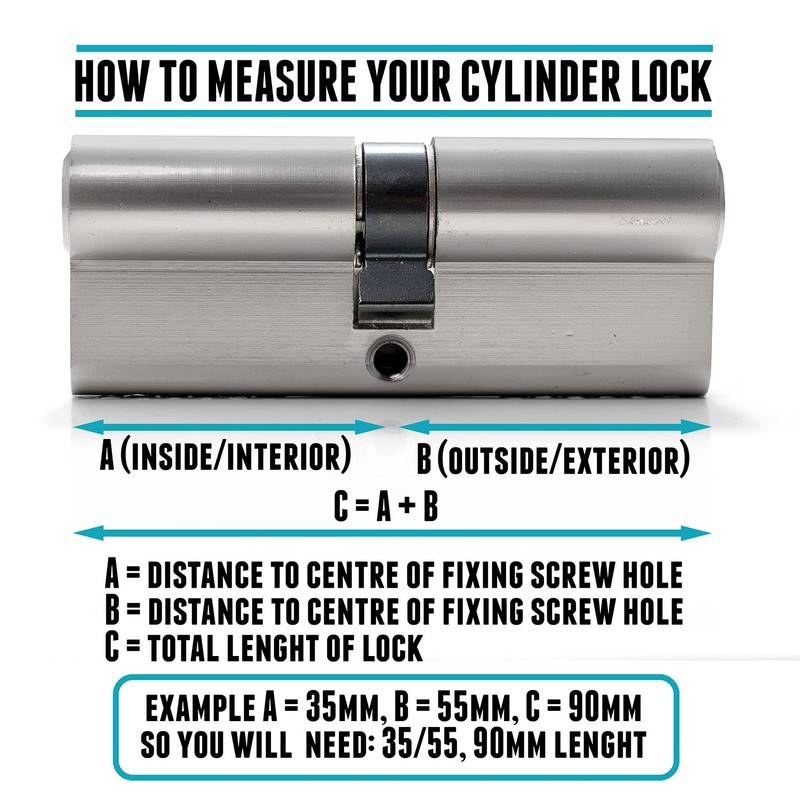 HOW TO MEASURE YOUR CYLINDER LOCK

A (INSIDE/INTERIOR)

B (OUTSIDE/EXTERIOR)

C = A + B

A = DISTANCE TO CENTRE OF FIXING SCREW HOLE
B = DISTANCE TO CENTRE OF FIXING SCREW HOLE
C = TOTAL LENGHT OF LOCK

EXAMPLE A = 35MM, B = 55MM, C = 90MM
SO YOU WILL NEED: 35/55, 90MM LENGHT