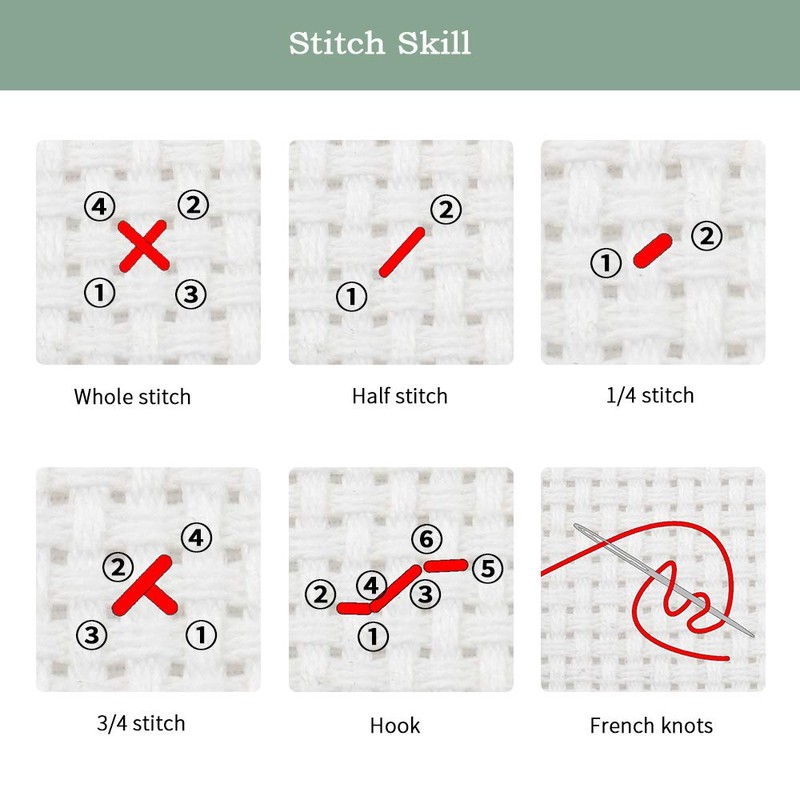 Stitch Skill

④ ② ① ③

Whole stitch

② ①

Half stitch

① ②

1/4 stitch

④ ② ③ ①

3/4 stitch

⑥ ⑤ ② ④ ③ ①

Hook

French knots