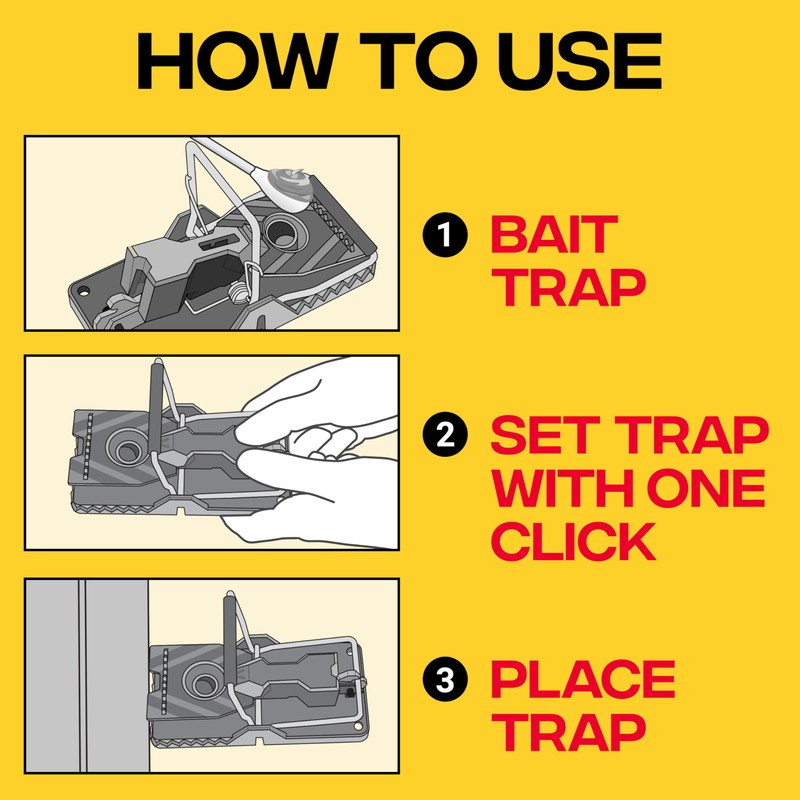 HOW TO USE

1 BAIT TRAP

2 SET TRAP WITH ONE CLICK

3 PLACE TRAP