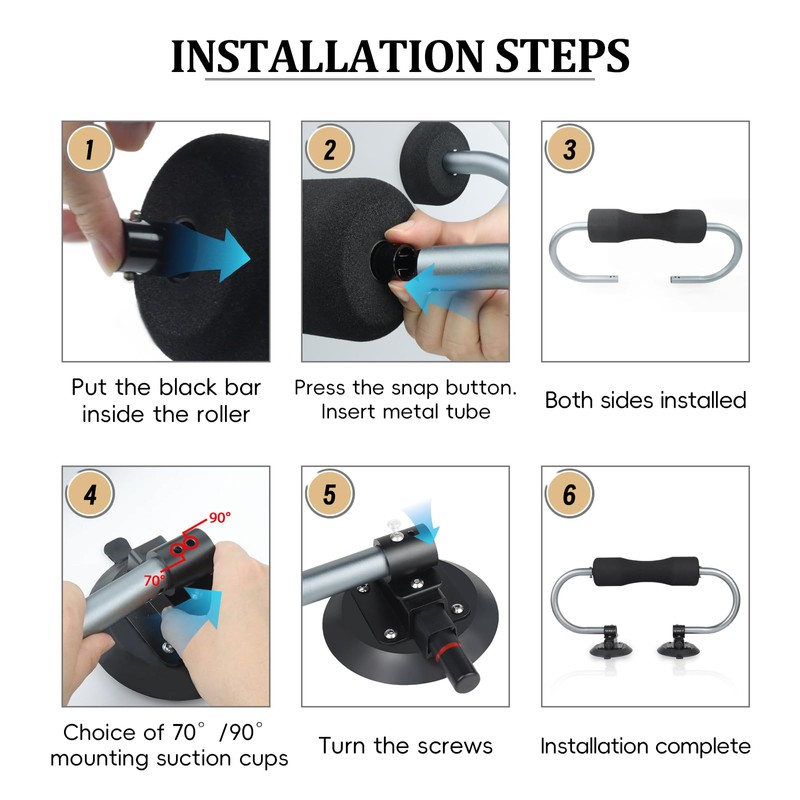 INSTALLATION STEPS

1

Put the black bar inside the roller

2

Press the snap button. Insert metal tube

3

Both sides installed

4

90°

70°

Choice of 70° /90° mounting suction cups

5

Turn the screws

6

Installation complete