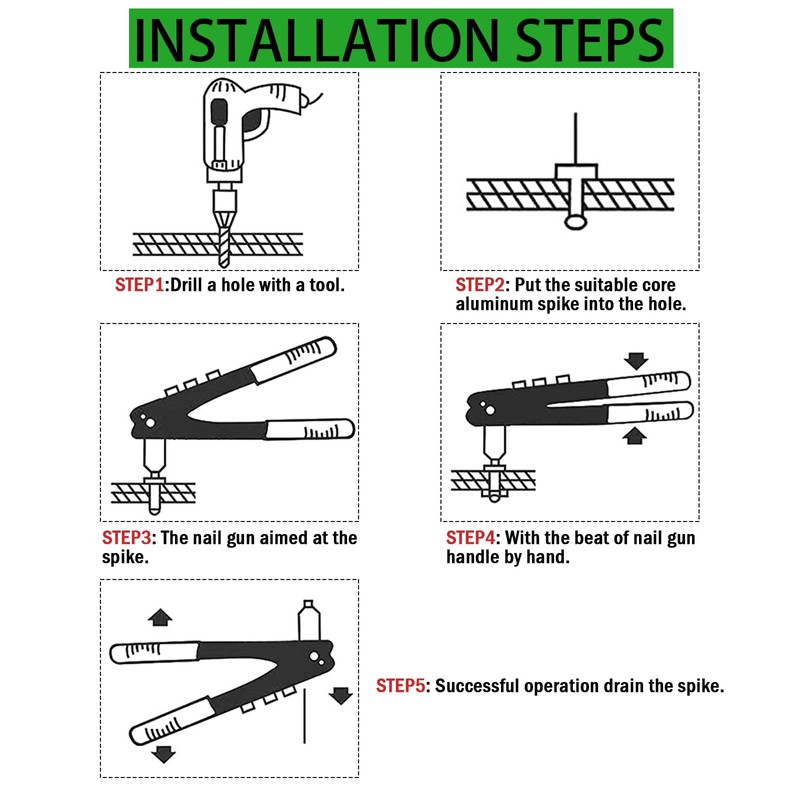 INSTALLATION STEPS

STEP1:Drill a hole with a tool.

STEP2: Put the suitable core aluminum spike into the hole.

STEP3: The nail gun aimed at the spike.

STEP4: With the beat of nail gun handle by hand.

STEP5: Successful operation drain the spike.