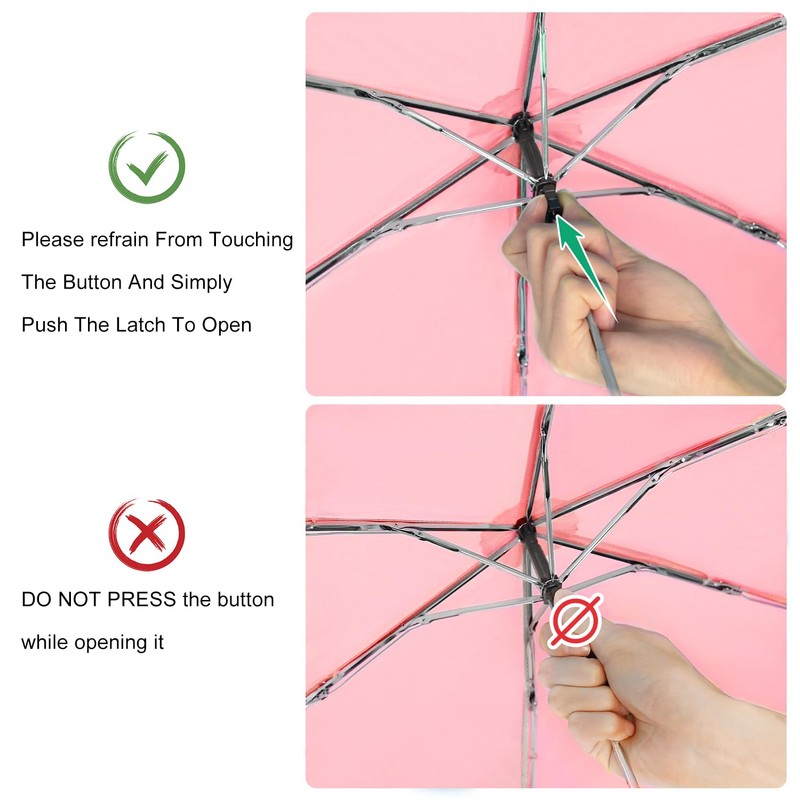 Please refrain From Touching The Button And Simply Push The Latch To Open

DO NOT PRESS the button while opening it