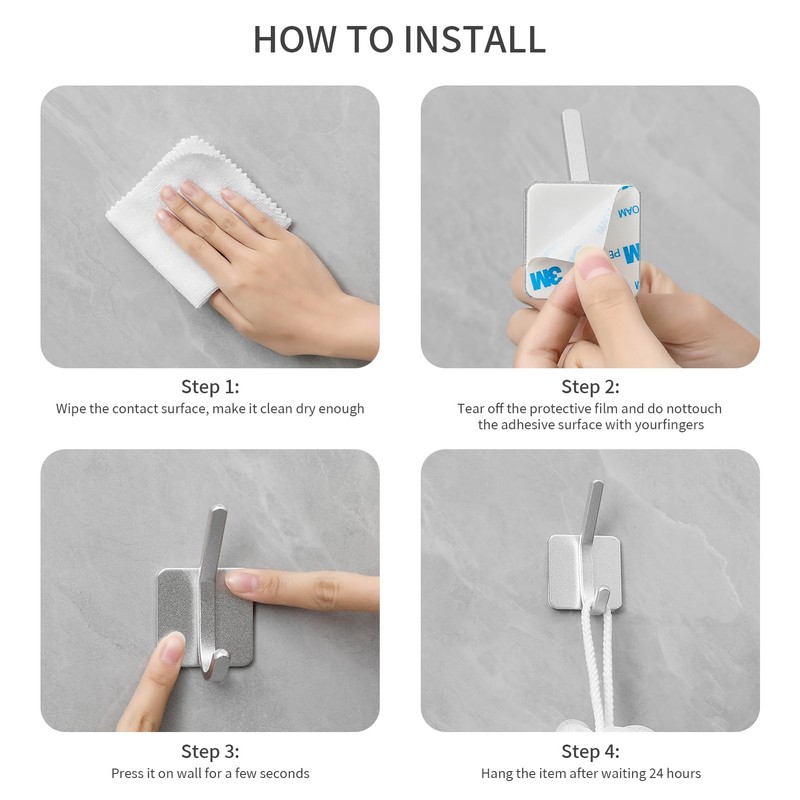 HOW TO INSTALL

3M PE FOAM

Step 1:
Wipe the contact surface, make it clean dry enough

Step 2:
Tear off the protective film and do nottouch the adhesive surface with yourfingers

Step 3:
Press it on wall for a few seconds

Step 4:
Hang the item after waiting 24 hours