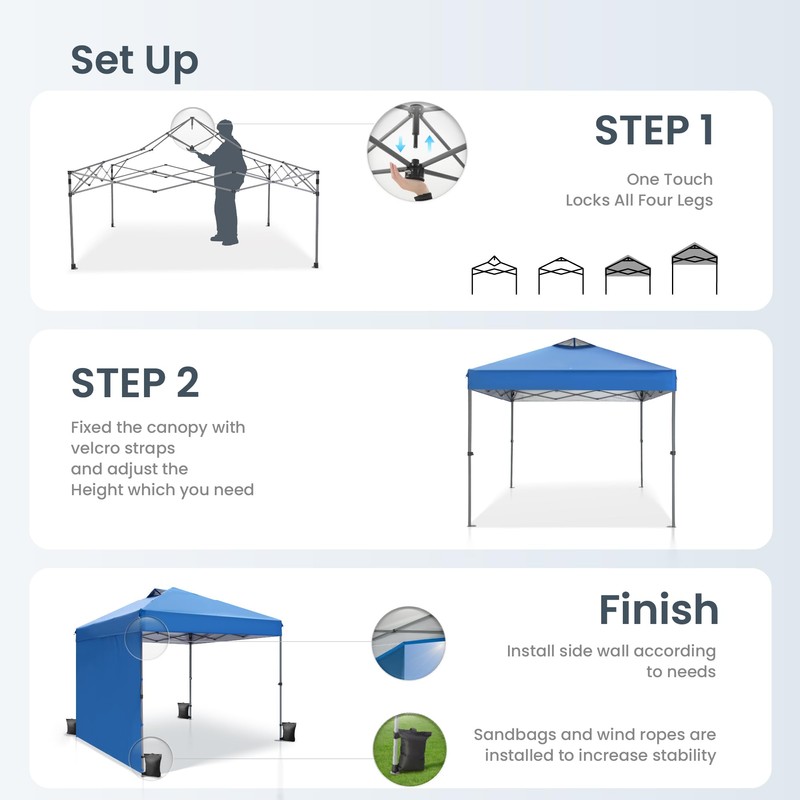 Set Up

STEP 1

One Touch
Locks All Four Legs

STEP 2

Fixed the canopy with velcro straps and adjust the Height which you need

Finish

Install side wall according to needs

Sandbags and wind ropes are installed to increase stability