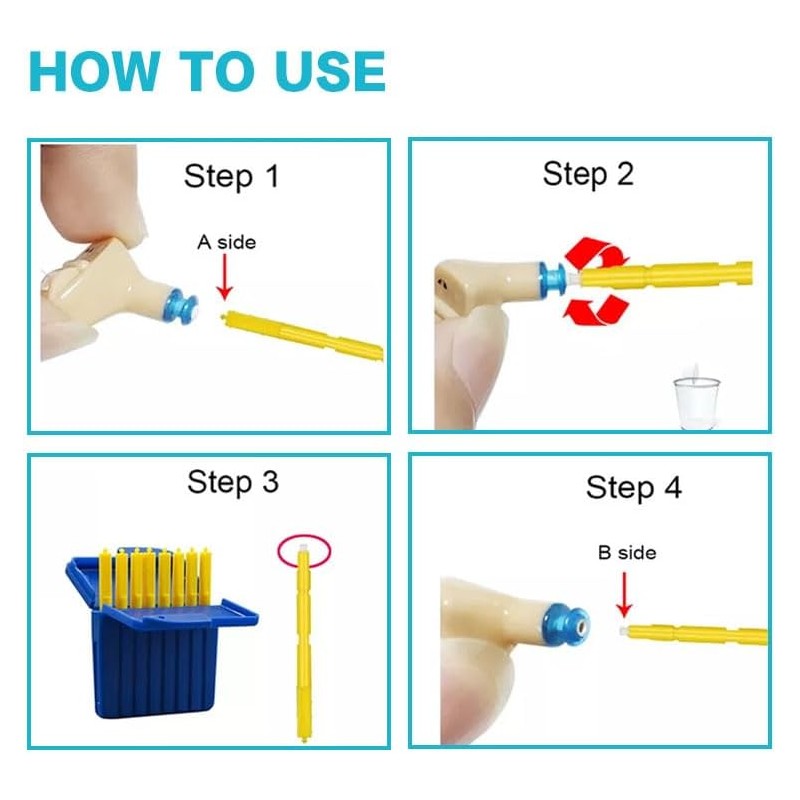 HOW TO USE

Step 1

A side

Step 2

Step 3

Step 4

B side