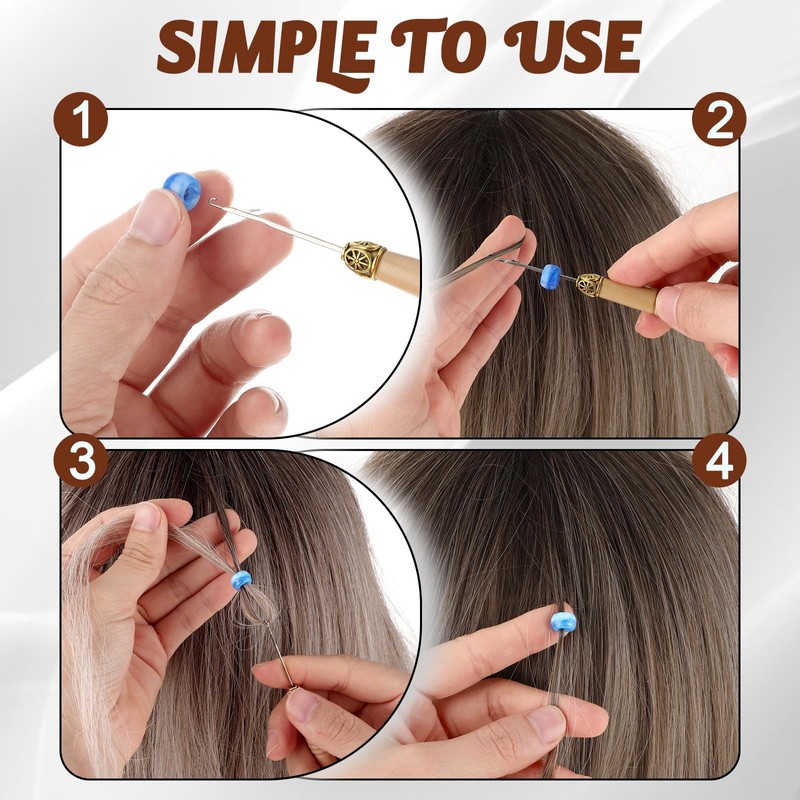 SIMPLE TO USE

1

2

3

4