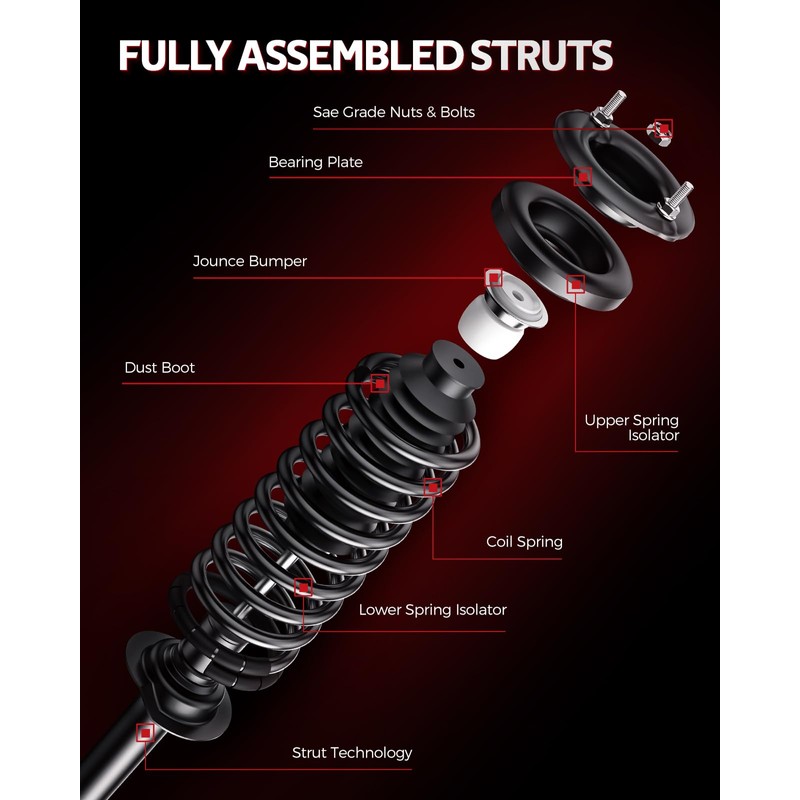 FULLY ASSEMBLED STRUTS

Sae Grade Nuts & Bolts

Bearing Plate

Jounce Bumper

Dust Boot

Upper Spring Isolator

Coil Spring

Lower Spring Isolator

Strut Technology