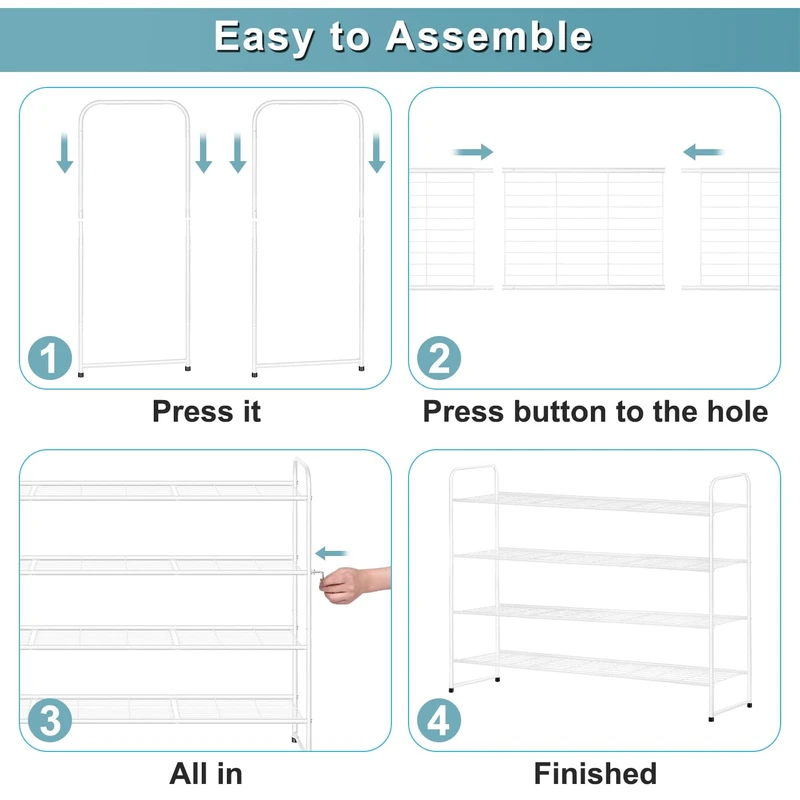 Easy to Assemble

1

Press it

2

Press button to the hole

3

All in

4

Finished