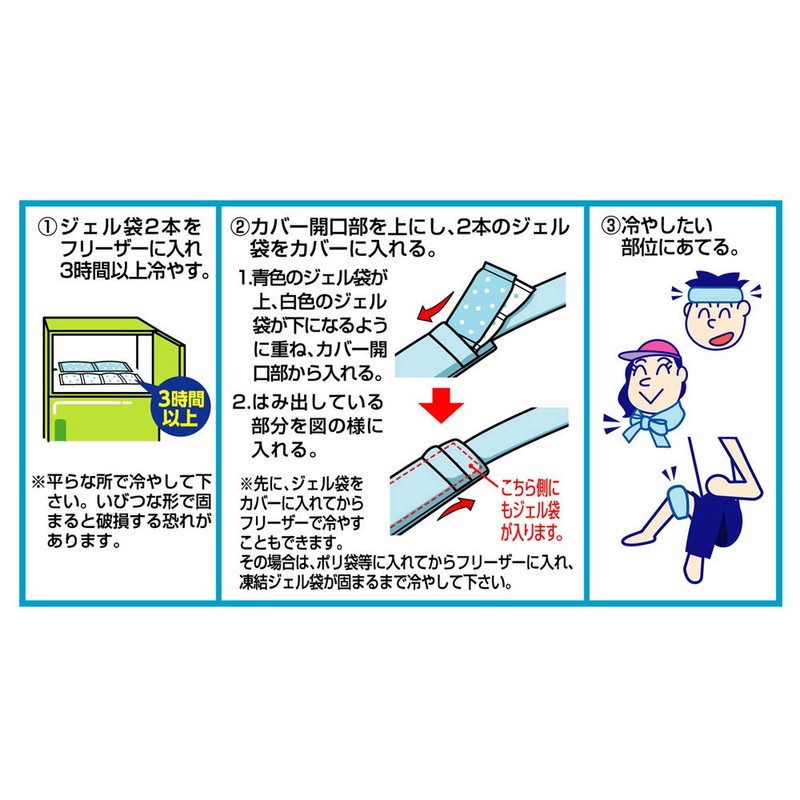 ①ジェル袋2本をフリーザーに入れ3時間以上冷やす。

3時間以上

※平らな所で冷やして下さい。いびつな形で固まると破損する恐れがあります。

②カバー開口部を上にし、2本のジェル袋をカバーに入れる。

1.青色のジェル袋が上、白色のジェル袋が下になるように重ね、カバー開口部から入れる。

2.はみ出している部分を図の様に入れる。

こちら側にもジェル袋が入ります。

※先に、ジェル袋をカバーに入れてからフリーザーで冷やすこともできます。
その場合は、ポリ袋等に入れてからフリーザーに入れ、凍結ジェル袋が固まるまで冷やして下さい。

③冷やしたい部位にあてる。