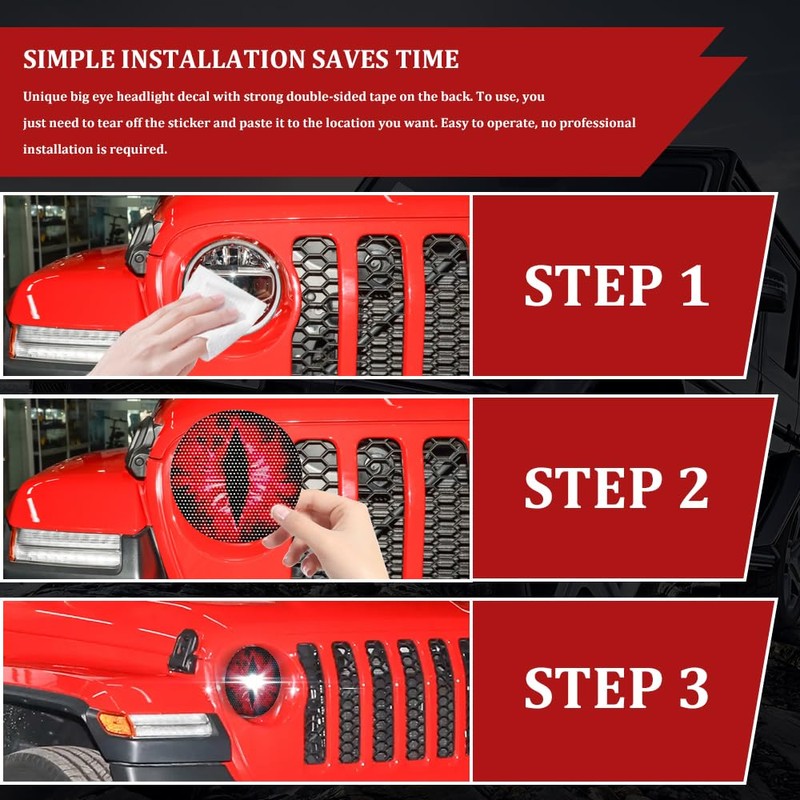 SIMPLE INSTALLATION SAVES TIME

Unique big eye headlight decal with strong double-sided tape on the back. To use, you just need to tear off the sticker and paste it to the location you want. Easy to operate, no professional installation is required.

STEP 1

STEP 2

STEP 3